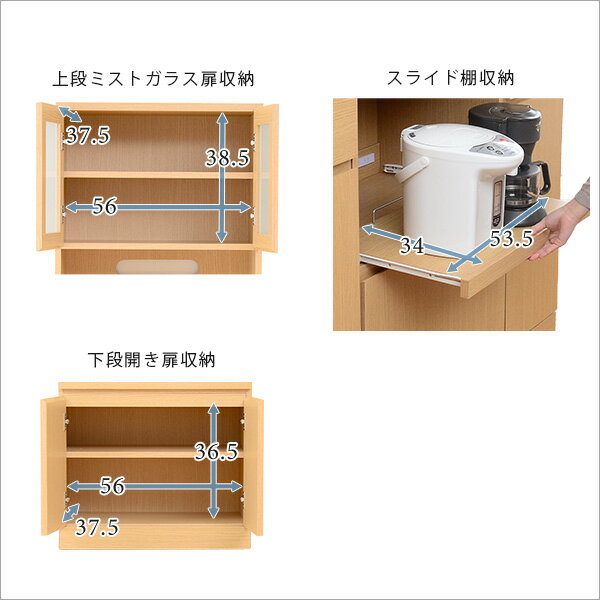 上段ミストガラス扉収納

37.5

38.5

56

スライド棚収納

34

53.5

下段開き扉収納

36.5

56

37.5