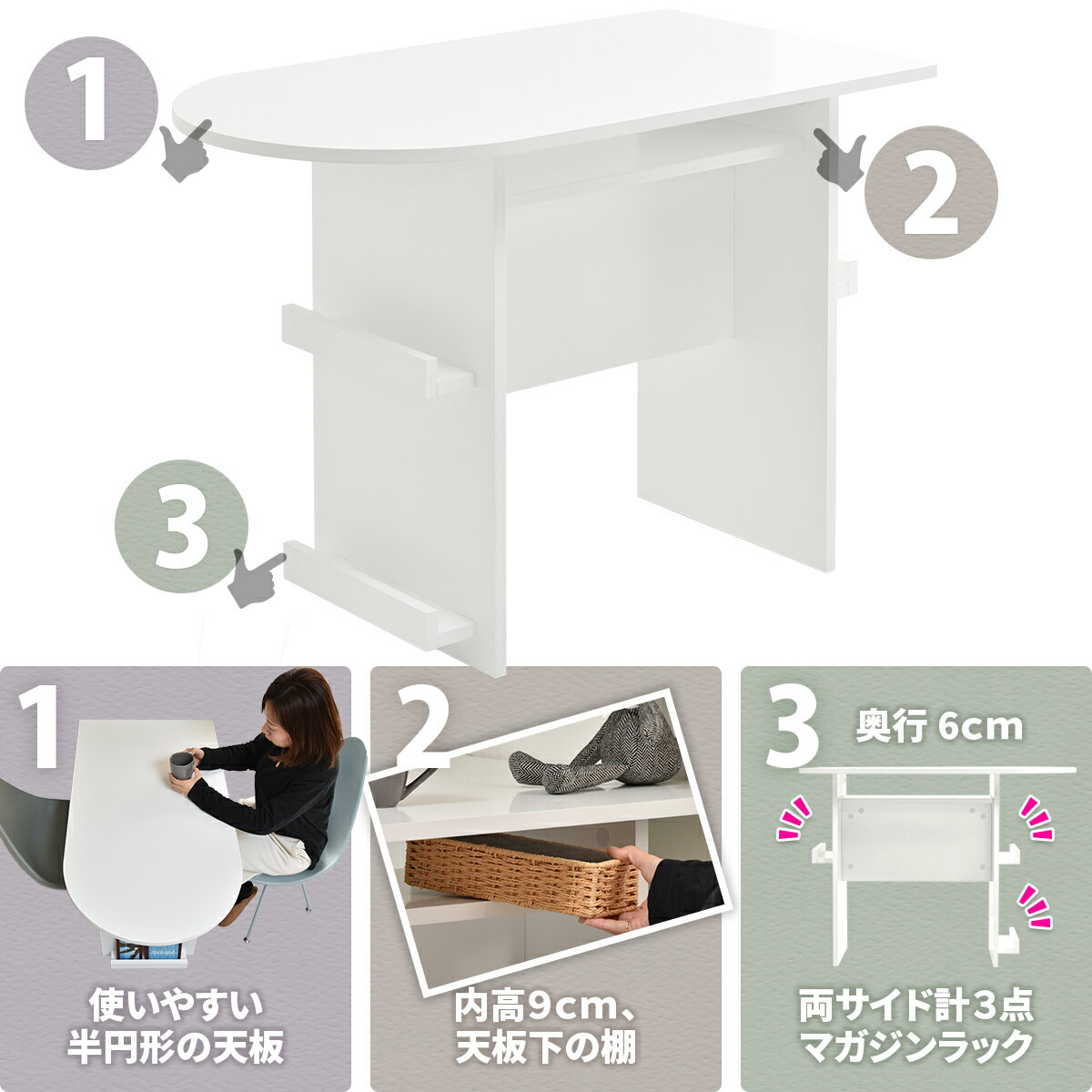 1

2

3

1

使いやすい
半円形の天板

2

内高9cm、
天板下の棚

3

奥行 6cm

両サイド計3点
マガジンラック