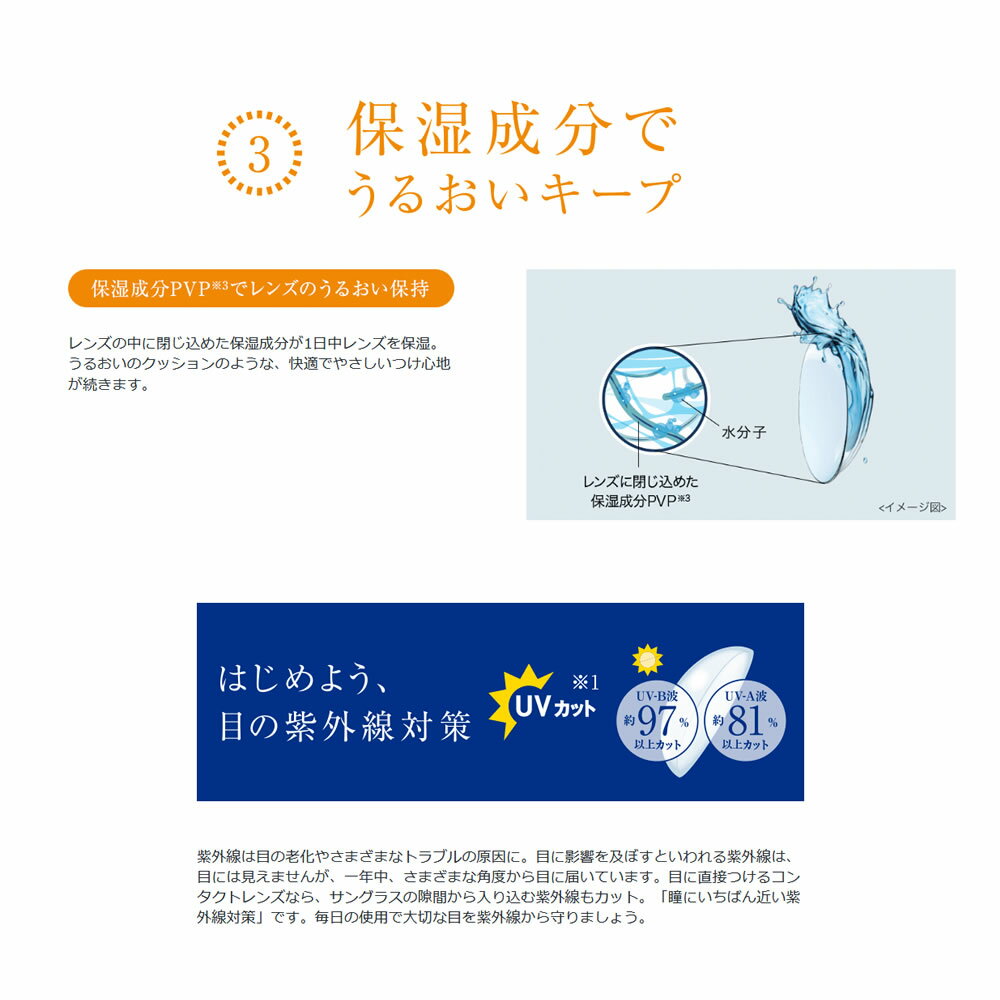 3

保湿成分で
うるおいキープ

保湿成分PVP※3でレンズのうるおい保持

レンズの中に閉じ込めた保湿成分が1日中レンズを保湿。うるおいのクッションのような、快適でやさしいつけ心地が続きます。

水分子

レンズに閉じ込めた
保湿成分PVP※3

<イメージ図>

はじめよう、
目の紫外線対策

UVカット ※1

UV-B波
約97%
以上カット

UV-A波
約81%
以上カット

紫外線は目の老化やさまざまなトラブルの原因に。目に影響を及ぼすといわれる紫外線は、目には見えませんが、一年中、さまざまな角度から目に届いています。目に直接つけるコンタクトレンズなら、サングラスの隙間から入り込む紫外線もカット。「瞳にいちばん近い紫外線対策」です。毎日の使用で大切な目を紫外線から守りましょう。