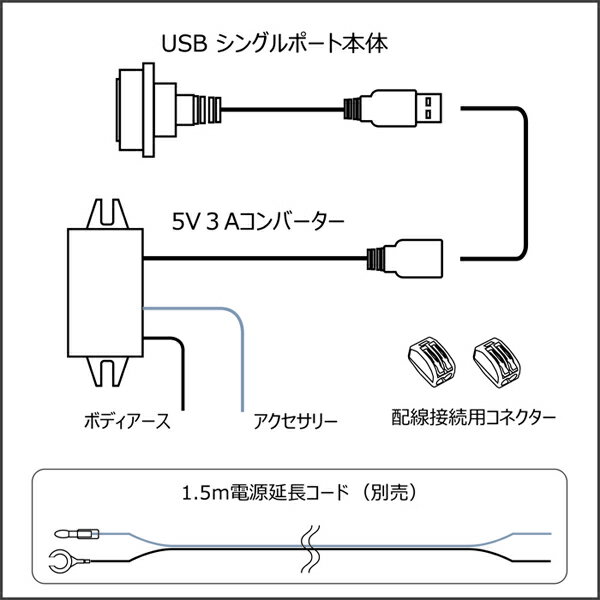 USB シングルポート本体

5V 3 Aコンバーター

ボディアース

アクセサリー

配線接続用コネクター

1.5m電源延長コード（別売）