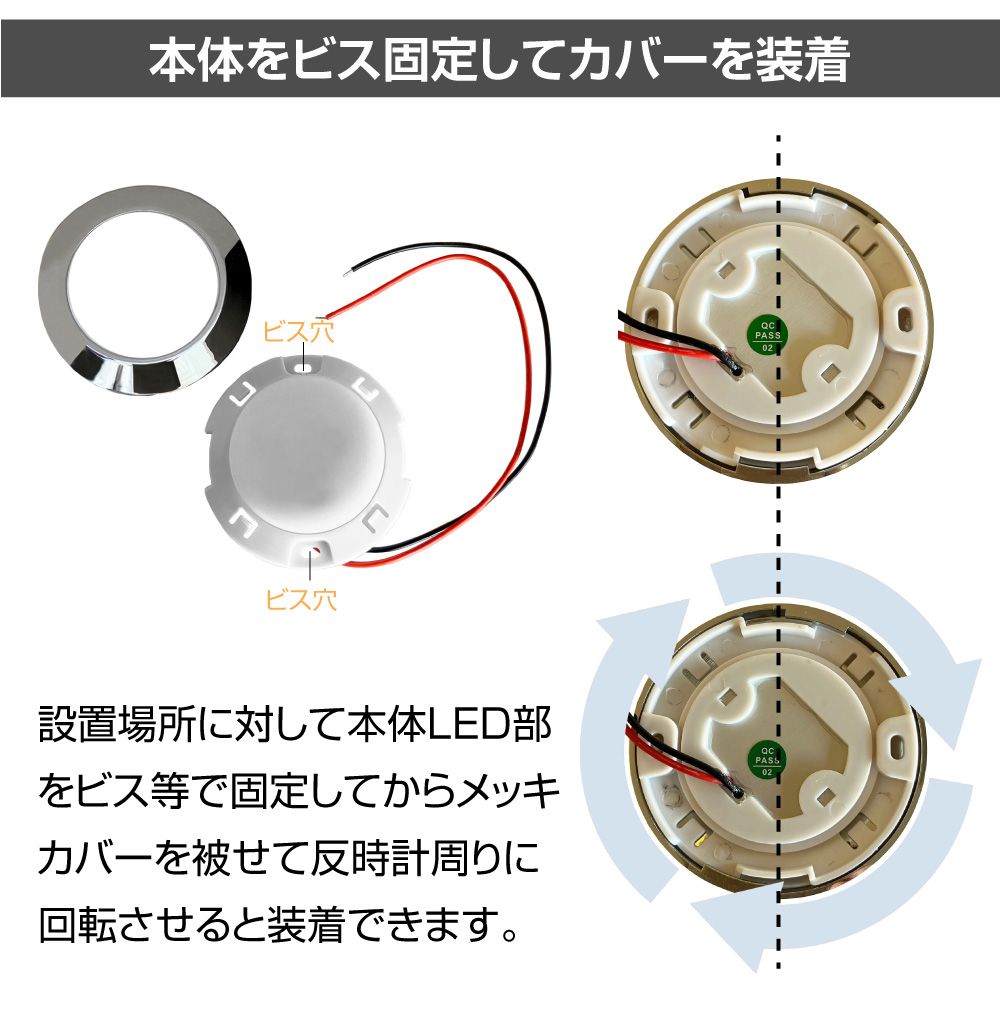 本体をビス固定してカバーを装着

ビス穴

ビス穴

QC PASS 02

QC PASS 02

設置場所に対して本体LED部をビス等で固定してからメッキカバーを被せて反時計周りに回転させると装着できます。