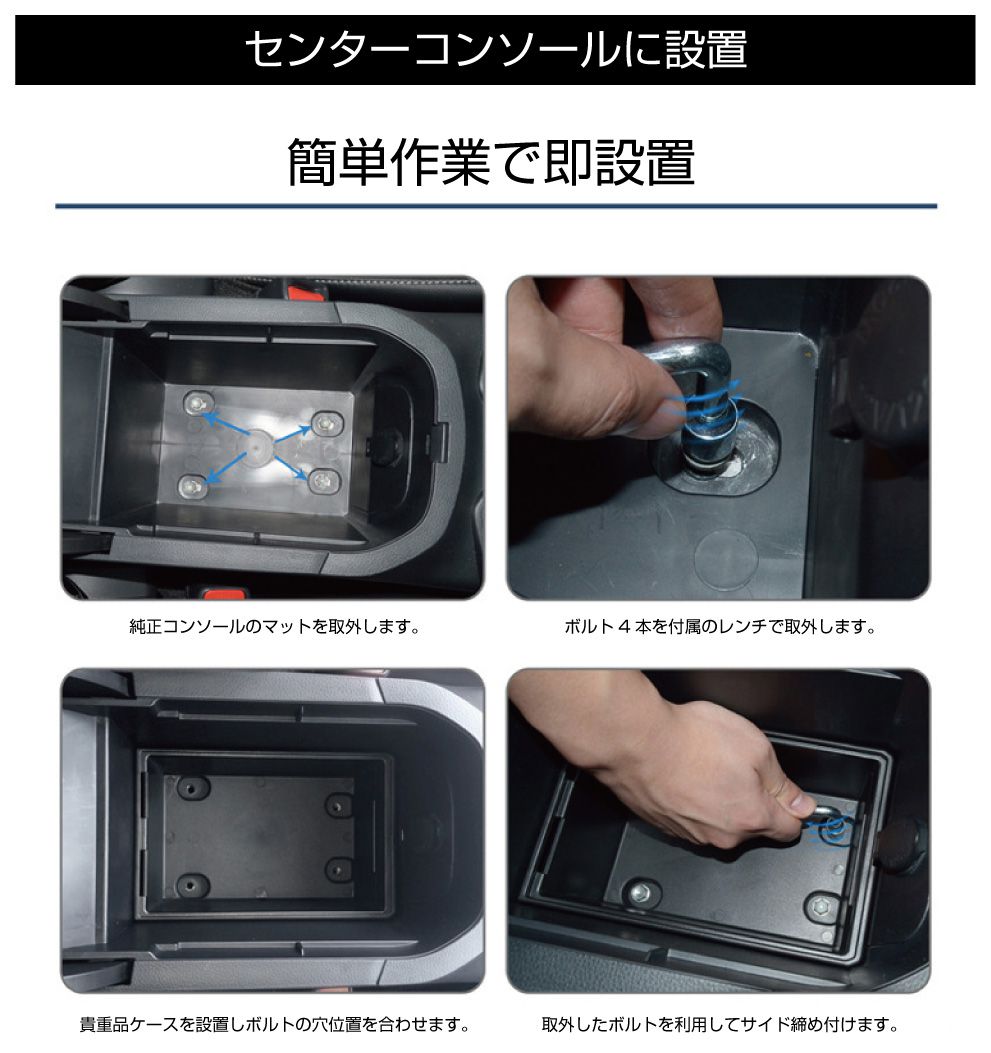 センターコンソールに設置

簡単作業で即設置

純正コンソールのマットを取外します。

ボルト４本を付属のレンチで取外します。

貴重品ケースを設置しボルトの穴位置を合わせます。

取外したボルトを利用してサイド締め付けます。