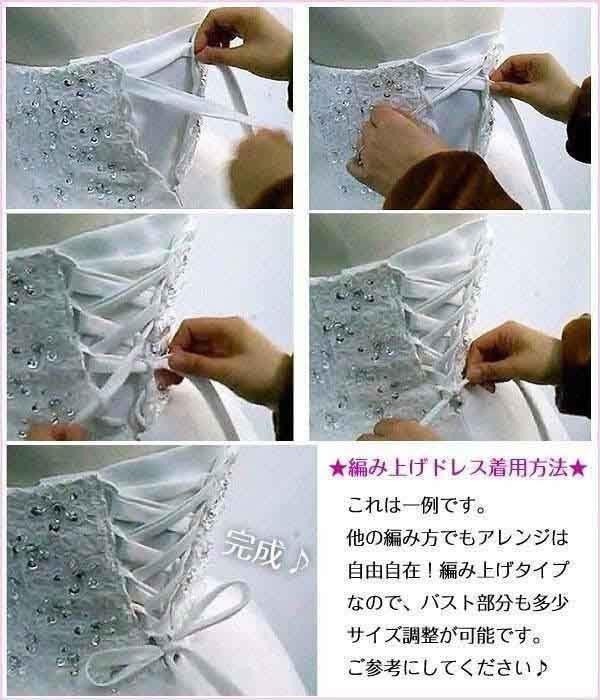 完成♪

★編み上げドレス着用方法★

これは一例です。
他の編み方でもアレンジは自由自在！編み上げタイプなので、バスト部分も多少サイズ調整が可能です。
ご参考にしてください♪