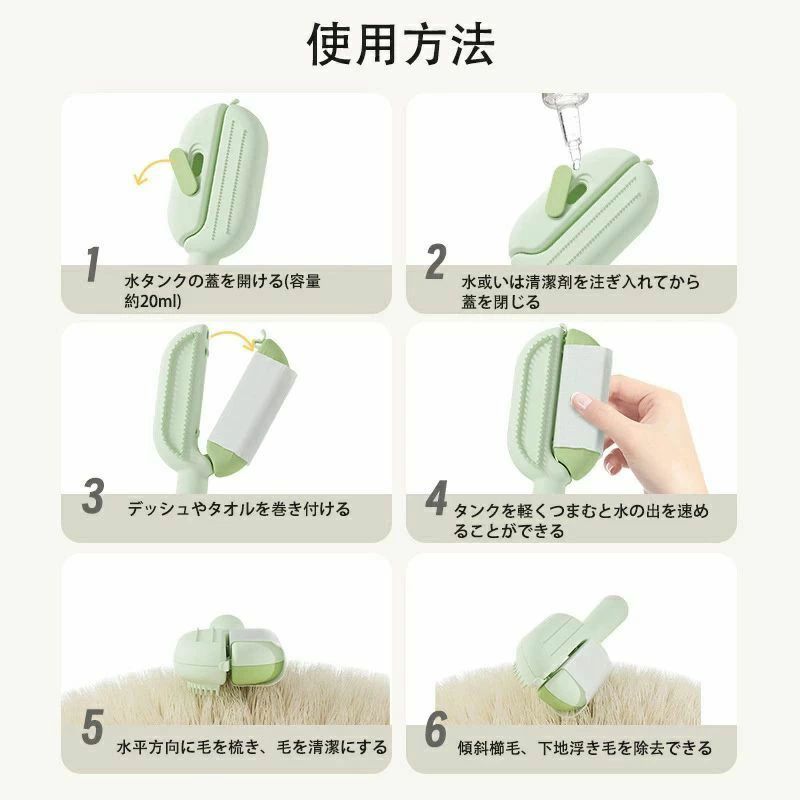 使用方法

1 水タンクの蓋を開ける(容量約20ml)

2 水或いは清潔剤を注ぎ入れてから蓋を閉じる

3 デッシュやタオルを巻き付ける

4 タンクを軽くつまむと水の出を速めることができる

5 水平方向に毛を梳き、毛を清潔にする

6 傾斜櫛毛、下地浮き毛を除去できる