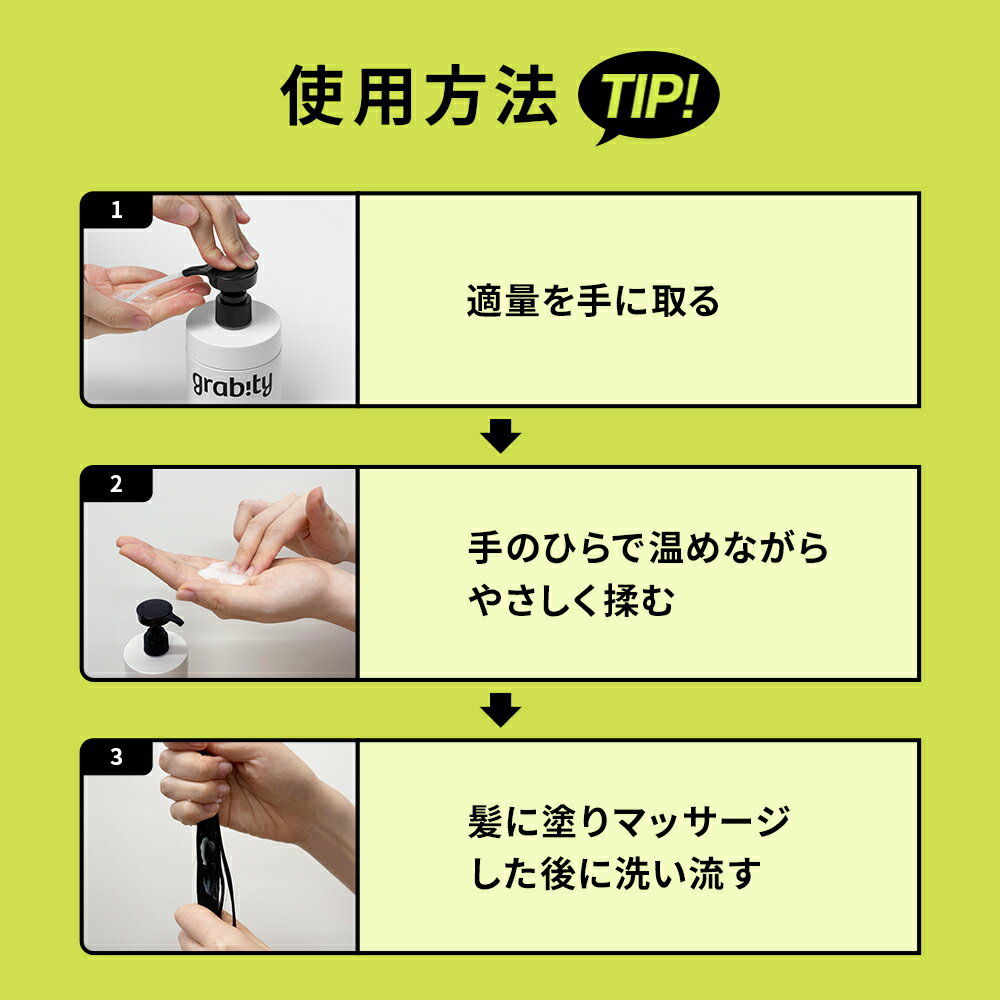 使用方法 TIP!

1

grab:ty

適量を手に取る

2

手のひらで温めながら
やさしく揉む

3

髪に塗りマッサージ
した後に洗い流す