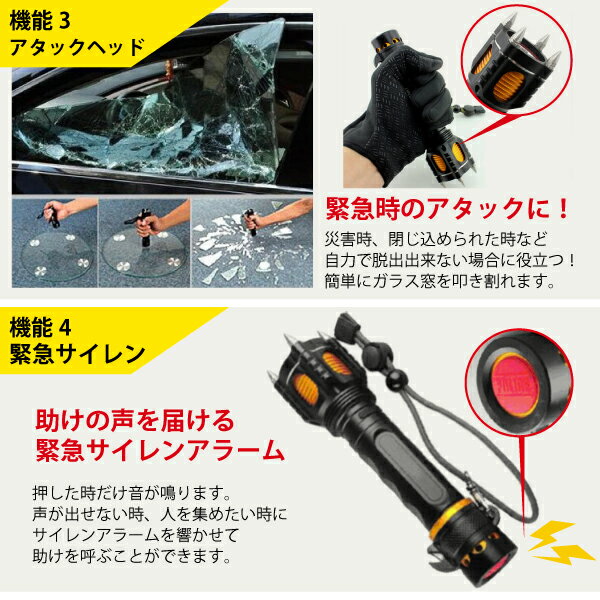 機能 3
アタックヘッド

緊急時のアタックに！

災害時、閉じ込められた時など
自力で脱出出来ない場合に役立つ！
簡単にガラス窓を叩き割れます。

機能 4
緊急サイレン

助けの声を届ける
緊急サイレンアラーム

押した時だけ音が鳴ります。
声が出せない時、人を集めたい時に
サイレンアラームを響かせて
助けを呼ぶことができます。