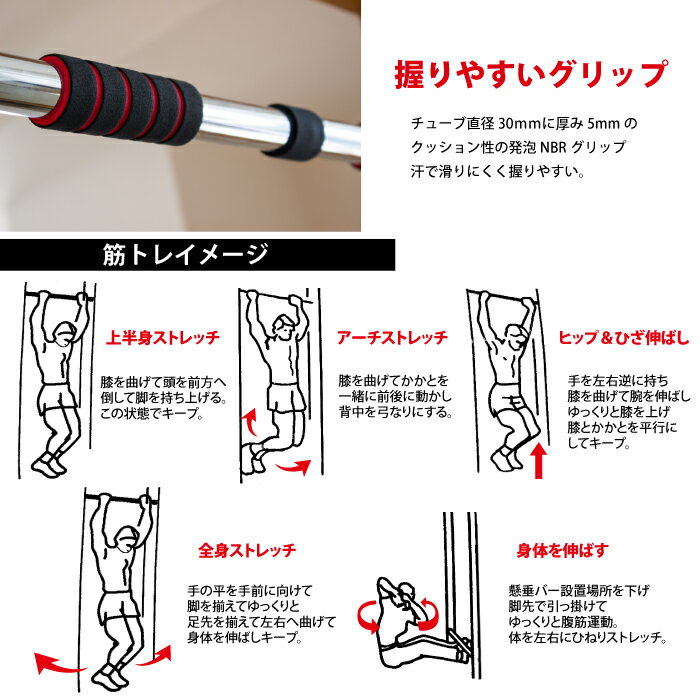 握りやすいグリップ

チューブ直径 30mmに厚み 5mm の
クッション性の発泡 NBR グリップ
汗で滑りにくく握りやすい。

筋トレイメージ

上半身ストレッチ

膝を曲げて頭を前方へ
倒して脚を持ち上げる。
この状態でキープ。

アーチストレッチ

膝を曲げてかかとを
一緒に前後に動かし
背中を弓なりにする。

ヒップ＆ひざ伸ばし

手を左右逆に持ち
膝を曲げて腕を伸ばし
ゆっくりと膝を上げ
膝とかかとを平行に
してキープ。

全身ストレッチ

手の平を手前に向けて
脚を揃えてゆっくりと
足先を揃えて左右へ曲げて
身体を伸ばしキープ。

身体を伸ばす

懸垂バー設置場所を下げ
脚先で引っ掛けて
ゆっくりと腹筋運動。
体を左右にひねりストレッチ。