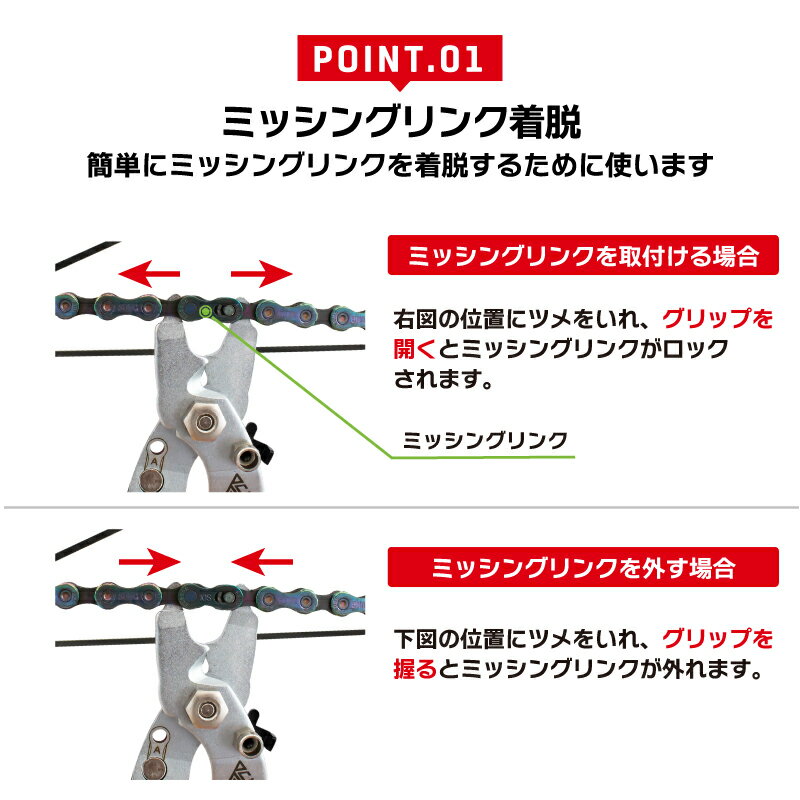 POINT.01

ミッシングリンク着脱

簡単にミッシングリンクを着脱するために使います

ミッシングリンクを取付ける場合

右図の位置にツメをいれ、グリップを開くとミッシングリンクがロックされます。

ミッシングリンク

ミッシングリンクを外す場合

下図の位置にツメをいれ、グリップを握るとミッシングリンクが外れます。