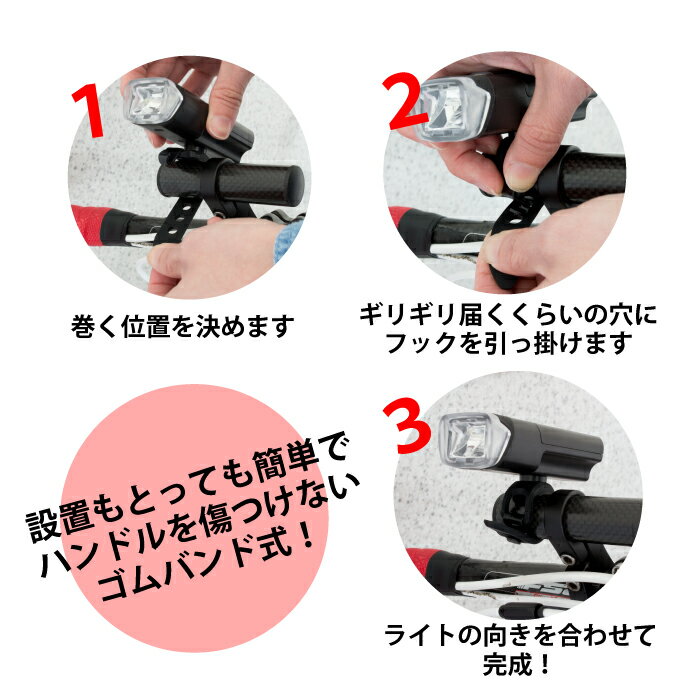 1

巻く位置を決めます

2

ギリギリ届くくらいの穴にフックを引っ掛けます

設置もとっても簡単でハンドルを傷つけないゴムバンド式！

3

ライトの向きを合わせて完成！