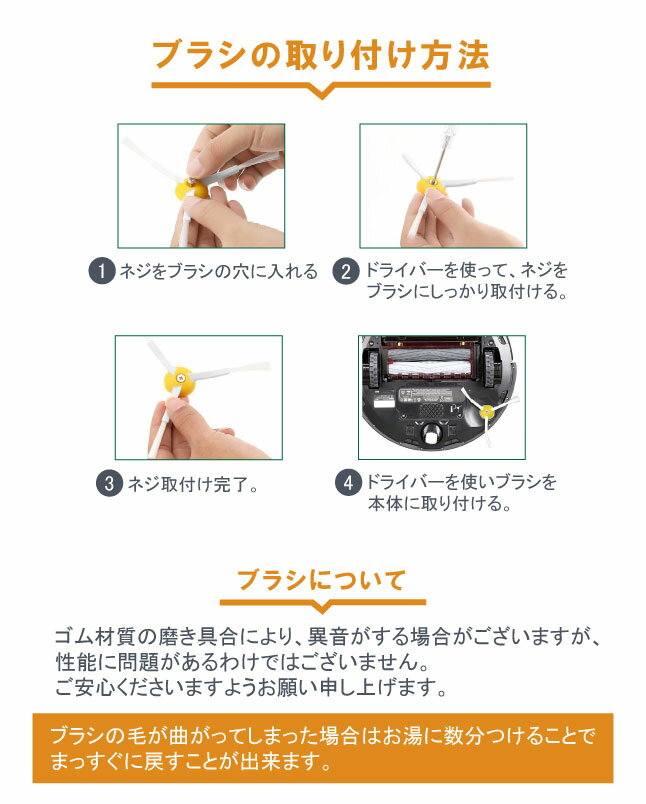 ブラシの取り付け方法

1 ネジをブラシの穴に入れる

2 ドライバーを使って、ネジをブラシにしっかり取付ける。

3 ネジ取付け完了。

4 ドライバーを使いブラシを本体に取り付ける。

ブラシについて

ゴム材質の磨き具合により、異音がする場合がございますが、性能に問題があるわけではございません。
ご安心くださいますようお願い申し上げます。

ブラシの毛が曲がってしまった場合はお湯に数分つけることでまっすぐに戻すことが出来ます。