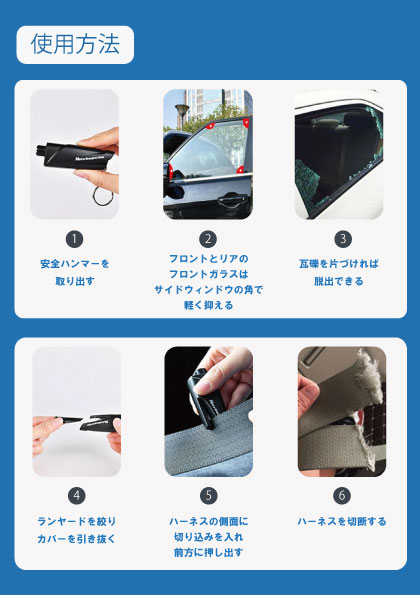 使用方法

1
安全ハンマーを取り出す

2
フロントとリアのフロントガラスはサイドウィンドウの角で軽く抑える

3
瓦礫を片づければ脱出できる

4
ランヤードを絞りカバーを引き抜く

5
ハーネスの側面に切り込みを入れ前方に押し出す

6
ハーネスを切断する