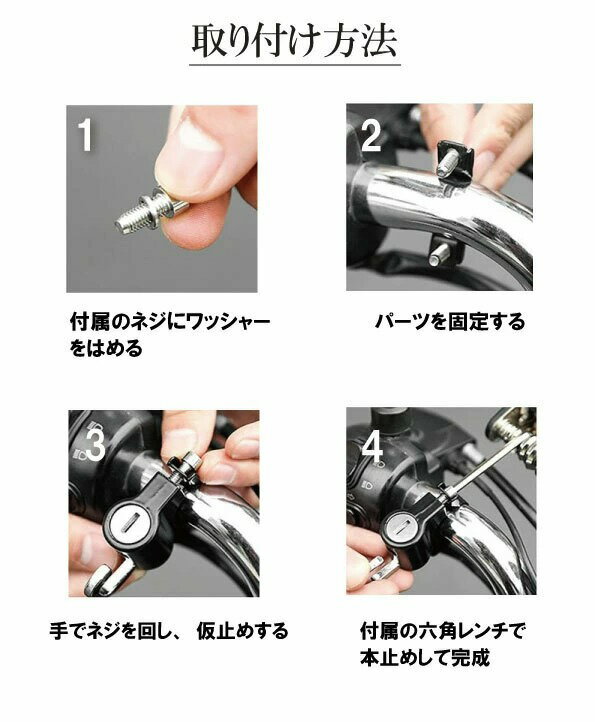 取り付け方法

1

付属のネジにワッシャーをはめる

2

パーツを固定する

3

手でネジを回し、 仮止めする

4

付属の六角レンチで本止めして完成