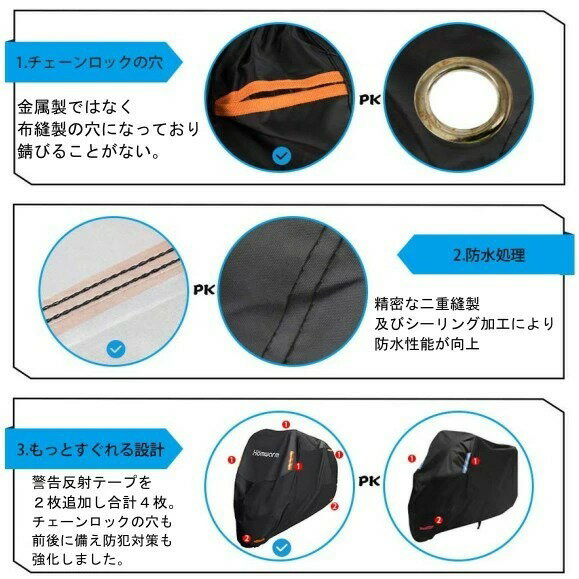 1.チェーンロックの穴

金属製ではなく
布縫製の穴になっており
錆びることがない。

PK

2.防水処理

PK

精密な二重縫製
及びシーリング加工により
防水性能が向上

3.もっとすぐれる設計

警告反射テープを
２枚追加し合計４枚。
チェーンロックの穴も
前後に備え防犯対策も
強化しました。

Homwarm

1
1
1
1
2
2

PK

1
1
2