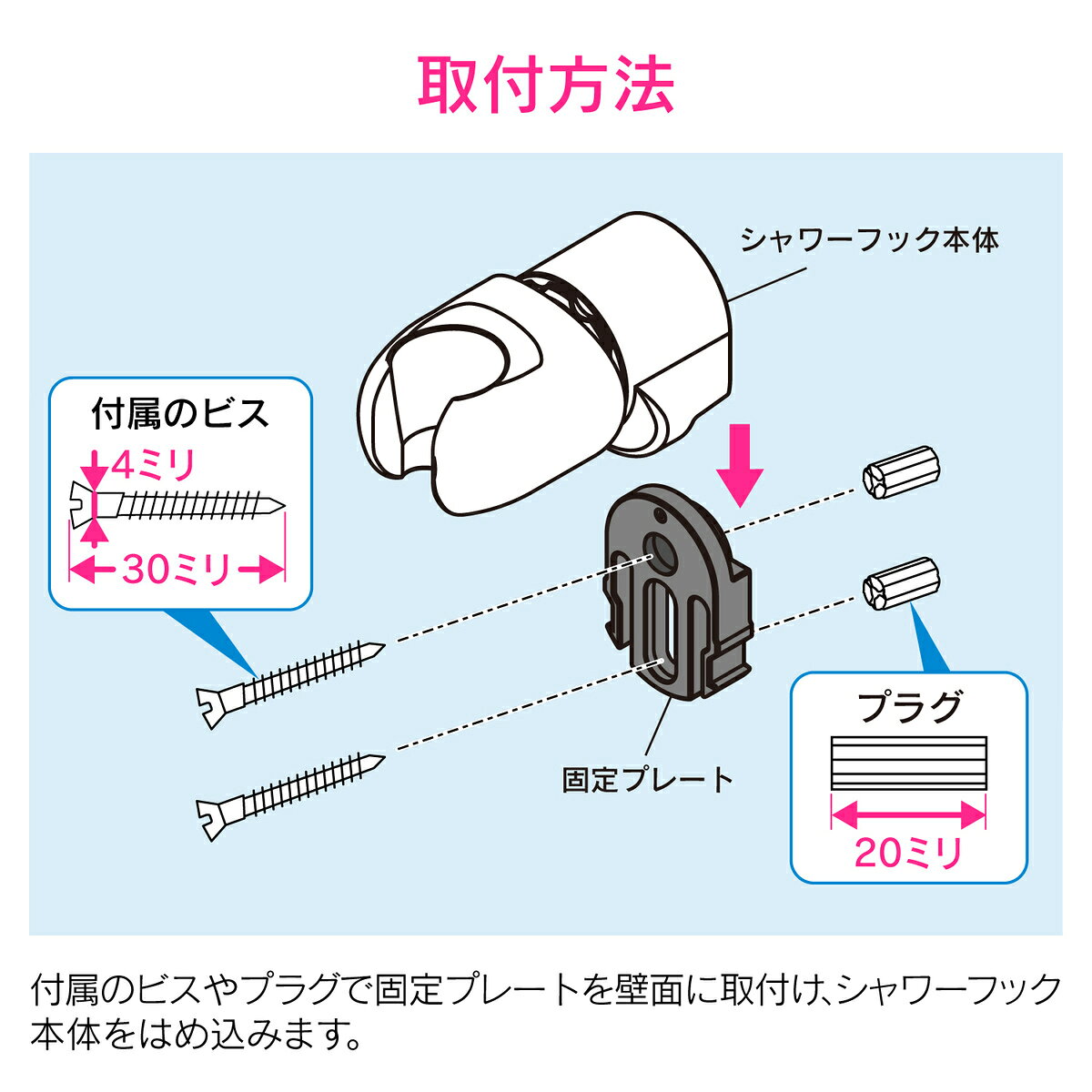 取付方法

シャワーフック本体

付属のビス

4ミリ

30ミリ

固定プレート

プラグ

20ミリ

付属のビスやプラグで固定プレートを壁面に取付け、シャワーフック本体をはめ込みます。