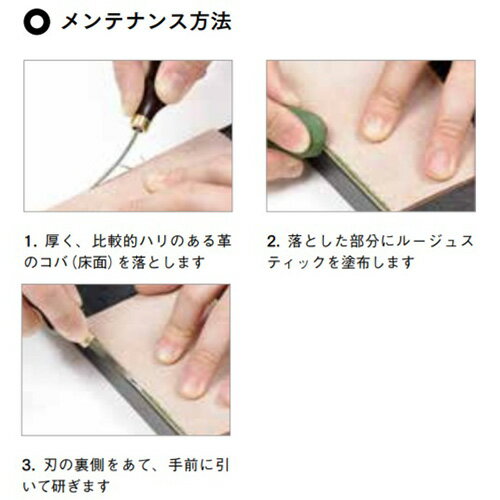 メンテナンス方法

1. 厚く、比較的ハリのある革のコバ（床面）を落とします

2. 落とした部分にルージュスティックを塗布します

3. 刃の裏側をあて、手前に引いて研ぎます