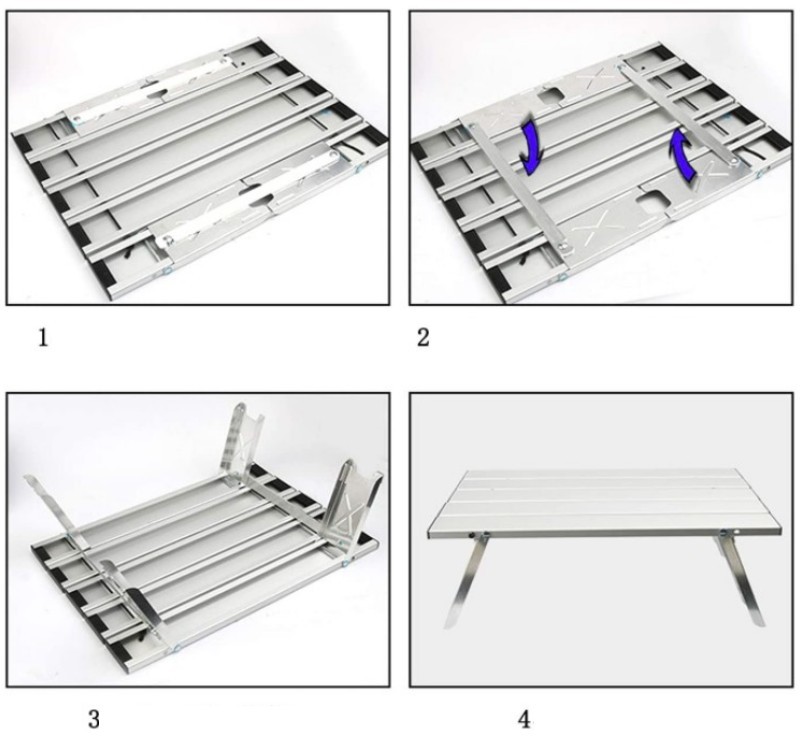 1

2

3

4