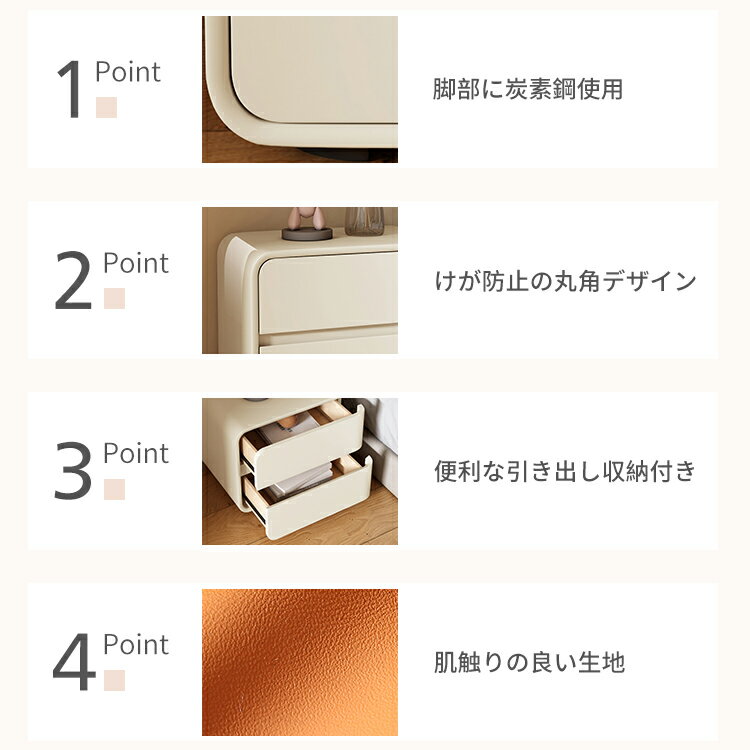 1 Point

脚部に炭素鋼使用

2 Point

けが防止の丸角デザイン

3 Point

便利な引き出し収納付き

4 Point

肌触りの良い生地