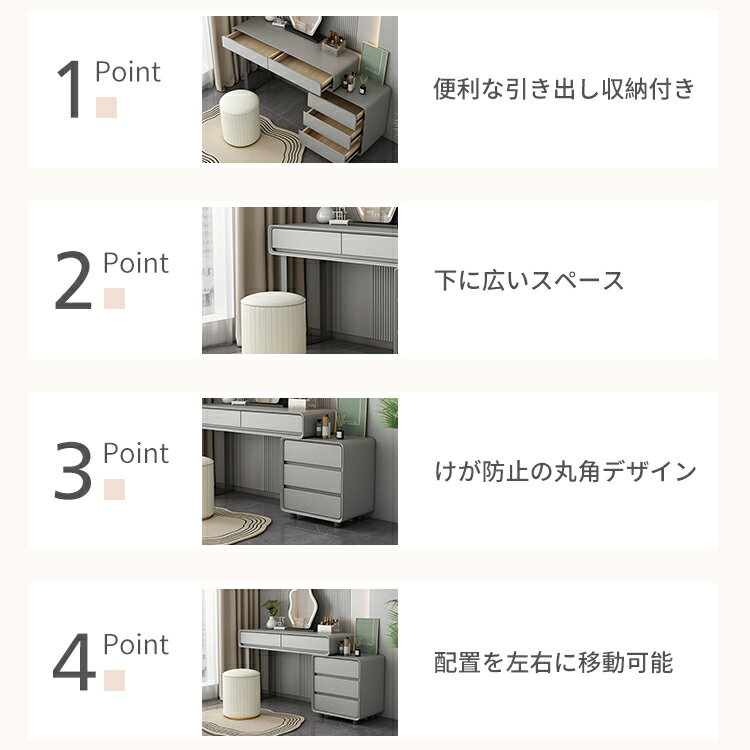 1 Point

便利な引き出し収納付き

2 Point

下に広いスペース

3 Point

けが防止の丸角デザイン

4 Point

配置を左右に移動可能