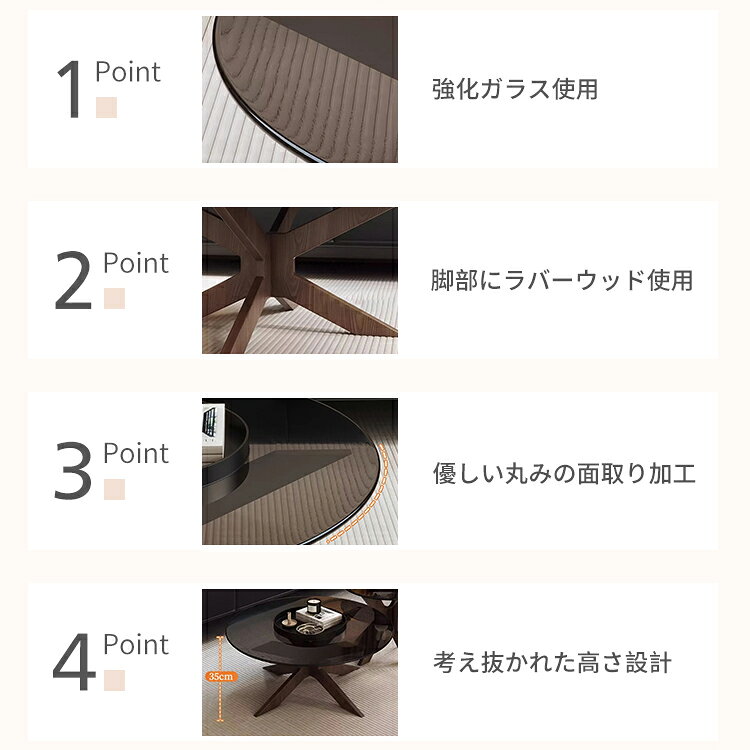 1 Point

強化ガラス使用

2 Point

脚部にラバーウッド使用

3 Point

優しい丸みの面取り加工

4 Point

35cm

考え抜かれた高さ設計