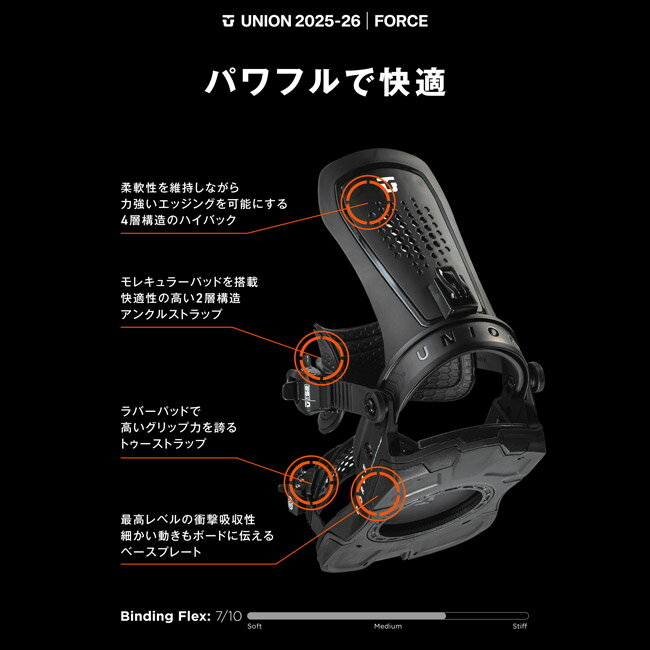 UNION 2025-26 | FORCE

パワフルで快適

柔軟性を維持しながら
力強いエッジングを可能にする
4層構造のハイバック

モレキュラーパッドを搭載
快適性の高い2層構造
アンクルストラップ

ラバーパッドで
高いグリップ力を誇る
トゥーストラップ

最高レベルの衝撃吸収性
細かい動きもボードに伝える
ベースプレート

UNION

Binding Flex: 7/10
Soft Medium Stiff