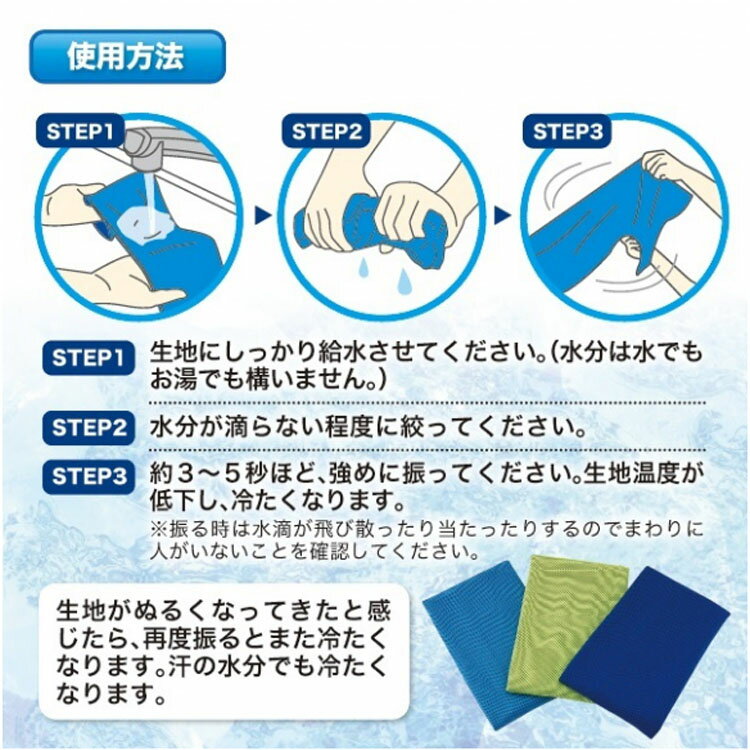 使用方法

STEP1

STEP2

STEP3

STEP1 生地にしっかり給水させてください。(水分は水でもお湯でも構いません。)

STEP2 水分が滴らない程度に絞ってください。

STEP3 約3～5秒ほど、強めに振ってください。生地温度が低下し、冷たくなります。
※振る時は水滴が飛び散ったり当たったりするのでまわりに人がいないことを確認してください。

生地がぬるくなってきたと感じたら、再度振るとまた冷たくなります。汗の水分でも冷たくなります。