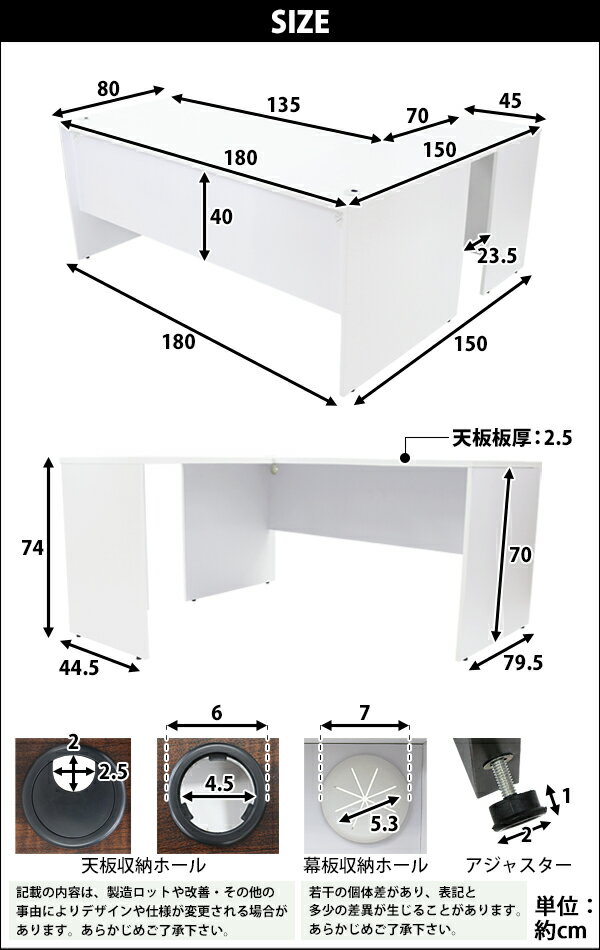 SIZE

80
135
70
45
180
150
40
23.5
180
150

天板板厚：2.5
74
70
44.5
79.5

2
2.5
6
4.5
7
5.3
1
2

天板収納ホール
幕板収納ホール
アジャスター

記載の内容は、製造ロットや改善・その他の事由によりデザインや仕様が変更される場合があります。あらかじめご了承下さい。

若干の個体差があり、表記と多少の差異が生じることがあります。あらかじめご了承下さい。

単位：約cm