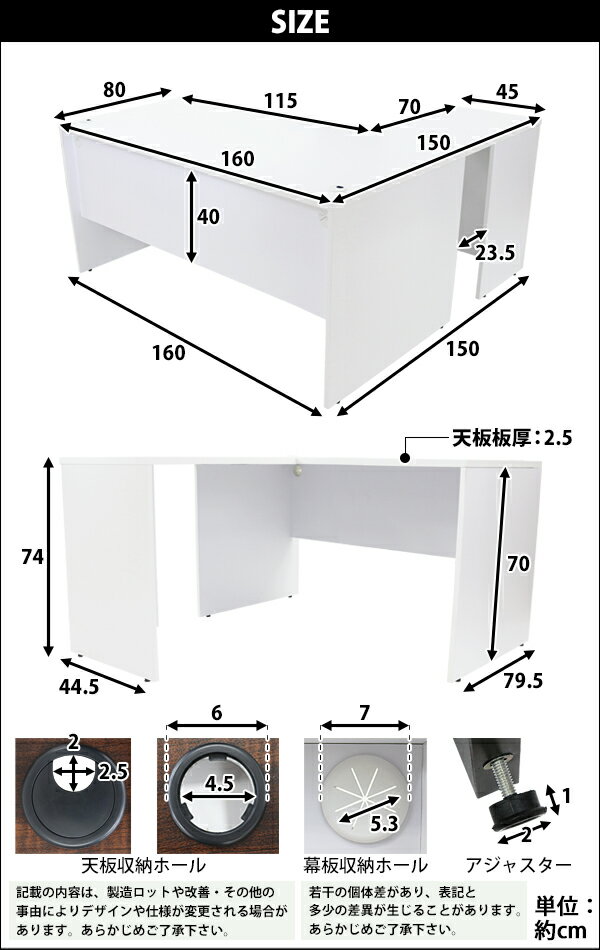 SIZE

80
115
70
45
160
150
40
23.5
160
150

天板板厚：2.5
74
70
44.5
79.5

2
2.5
6
4.5
7
5.3
1
2

天板収納ホール
幕板収納ホール
アジャスター

記載の内容は、製造ロットや改善・その他の事由によりデザインや仕様が変更される場合があります。あらかじめご了承下さい。

若干の個体差があり、表記と多少の差異が生じることがあります。あらかじめご了承下さい。

単位：約cm