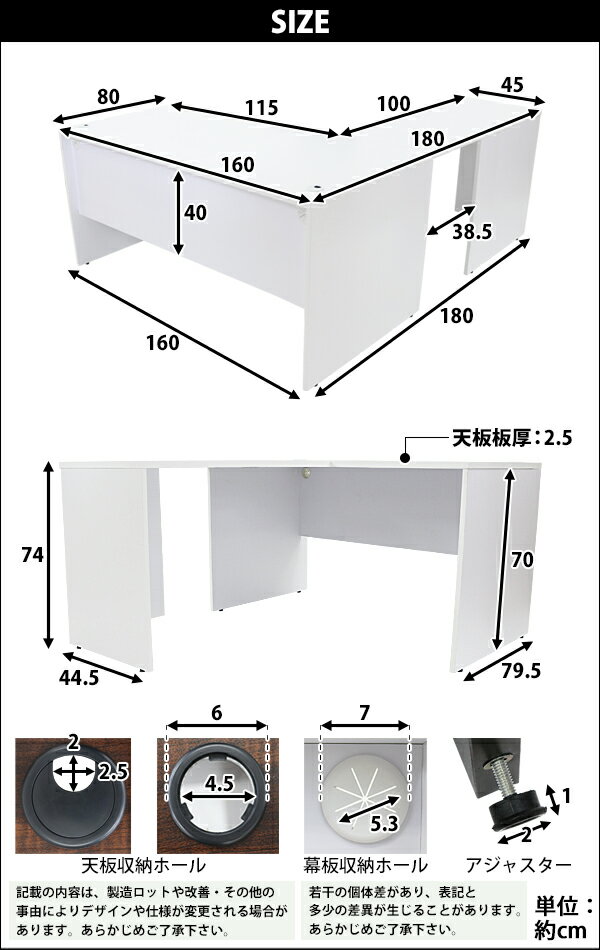 SIZE

80
115
100
45
160
180
40
38.5
160
180

天板板厚：2.5
74
70
44.5
79.5

2
2.5
6
4.5
7
5.3
1
2

天板収納ホール
幕板収納ホール
アジャスター

記載の内容は、製造ロットや改善・その他の事由によりデザインや仕様が変更される場合があります。あらかじめご了承下さい。

若干の個体差があり、表記と多少の差異が生じることがあります。あらかじめご了承下さい。

単位：約cm