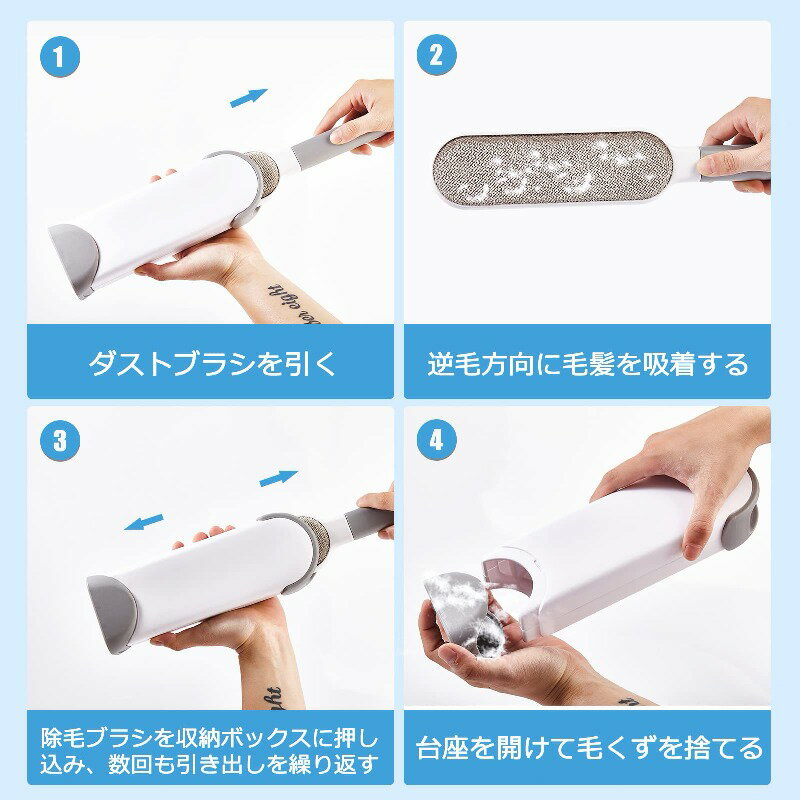 1

ダストブラシを引く

2

逆毛方向に毛髪を吸着する

3

除毛ブラシを収納ボックスに押し込み、数回も引き出しを繰り返す

4

台座を開けて毛くずを捨てる