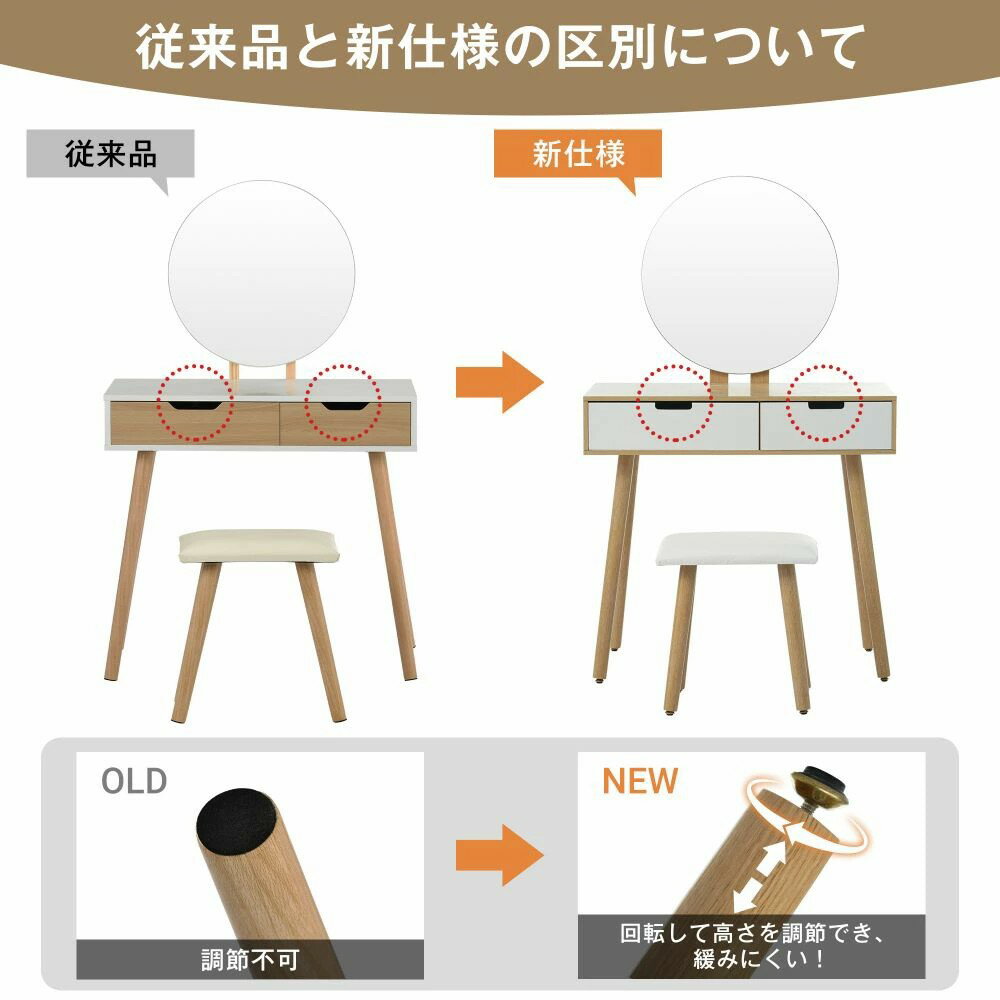 従来品と新仕様の区別について

従来品

新仕様

OLD

調節不可

NEW

回転して高さを調節でき、緩みにくい！