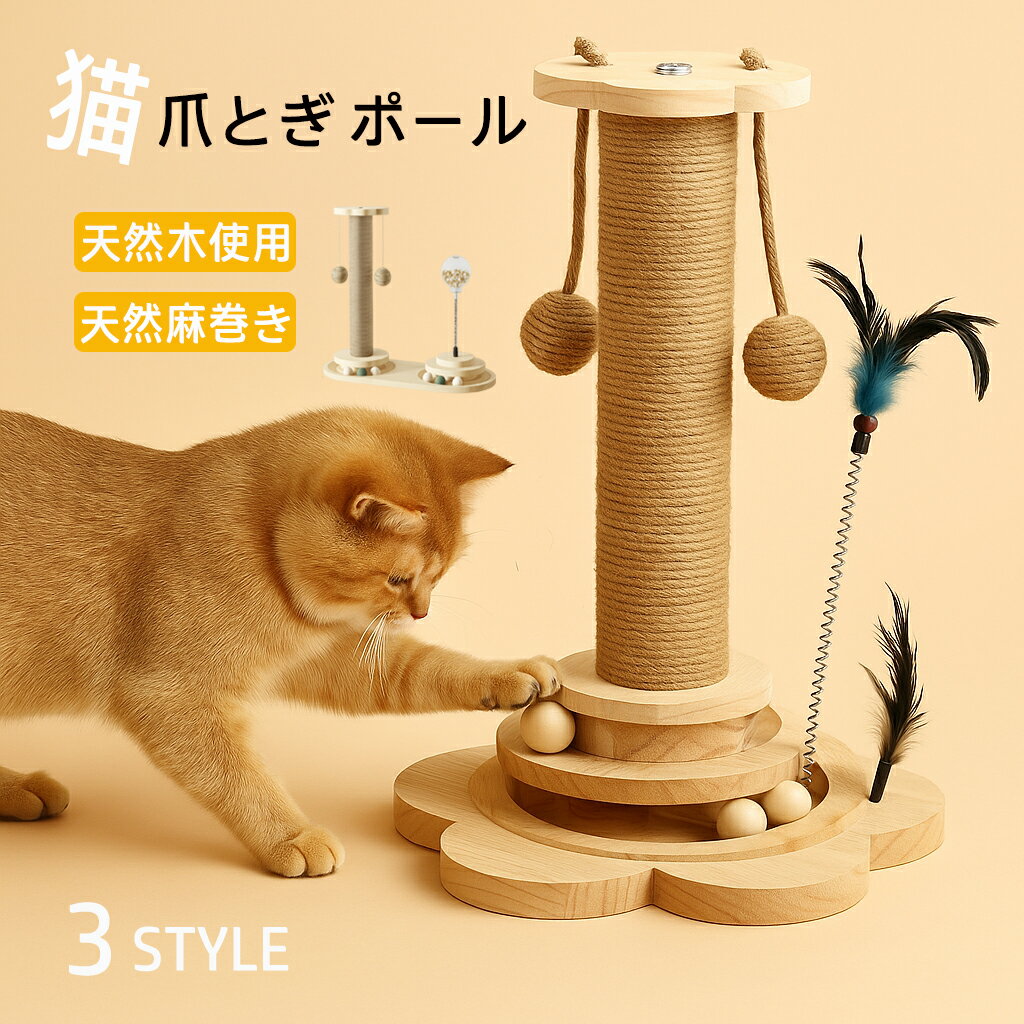 猫 爪とぎ ポール

天然木使用

天然麻巻き

3 STYLE