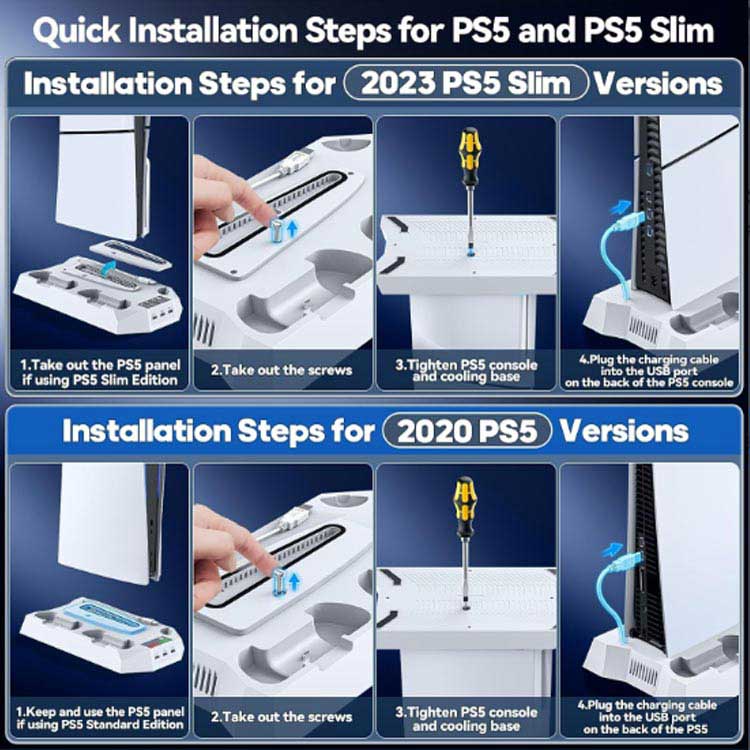 Quick Installation Steps for PS5 and PS5 Slim

Installation Steps for 2023 PS5 Slim Versions

1.Take out the PS5 panel if using PS5 Slim Edition

2.Take out the screws

3.Tighten PS5 console and cooling base

4.Plug the charging cable into the USB port on the back of the PS5 console

Installation Steps for 2020 PS5 Versions

1.Keep and use the PS5 panel if using PS5 Standard Edition

2.Take out the screws

3.Tighten PS5 console and cooling base

4.Plug the charging cable into the USB port on the back of the PS5