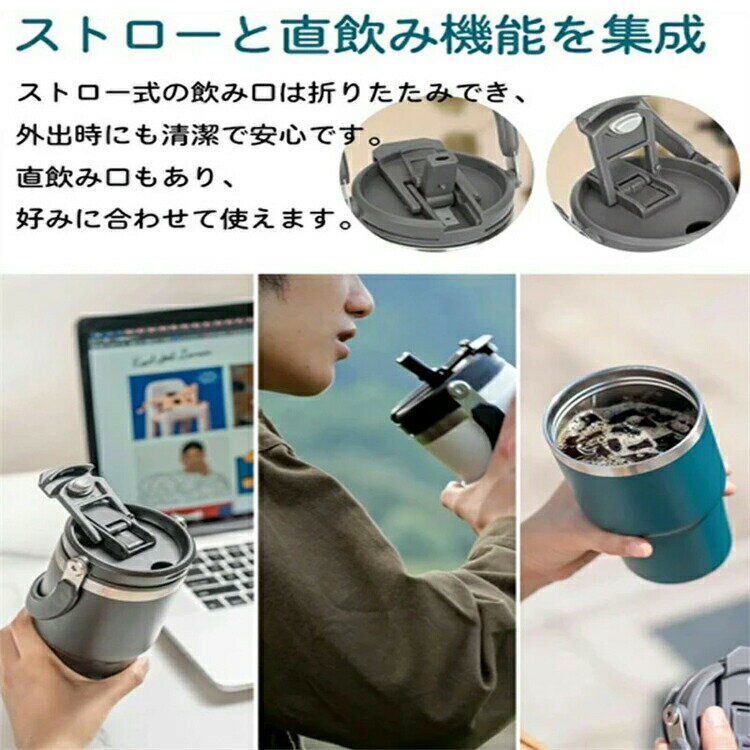 ストローと直飲み機能を集成

ストロー式の飲み口は折りたたみでき、
外出時にも清潔で安心です。
直飲み口もあり、
好みに合わせて使えます。