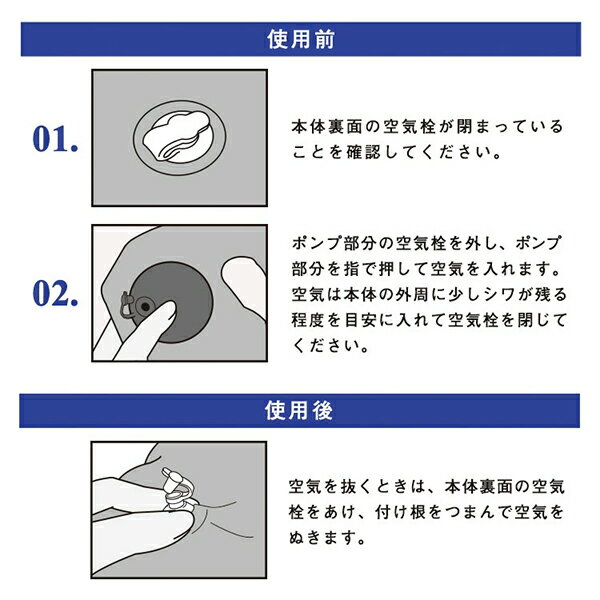 使用前

01.

本体裏面の空気栓が閉まっていることを確認してください。

02.

ポンプ部分の空気栓を外し、ポンプ部分を指で押して空気を入れます。空気は本体の外周に少しシワが残る程度を目安に入れて空気栓を閉じてください。

使用後

空気を抜くときは、本体裏面の空気栓をあけ、付け根をつまんで空気をぬきます。