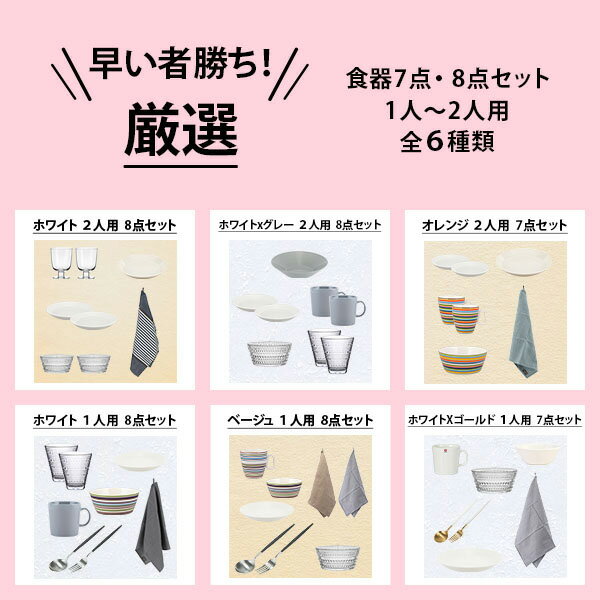 早い者勝ち!
厳選

食器7点・8点セット
1人〜2人用
全6種類

ホワイト 2人用 8点セット

ホワイトxグレー 2人用 8点セット

オレンジ 2人用 7点セット

ホワイト 1人用 8点セット

ベージュ 1人用 8点セット

ホワイトXゴールド 1人用 7点セット