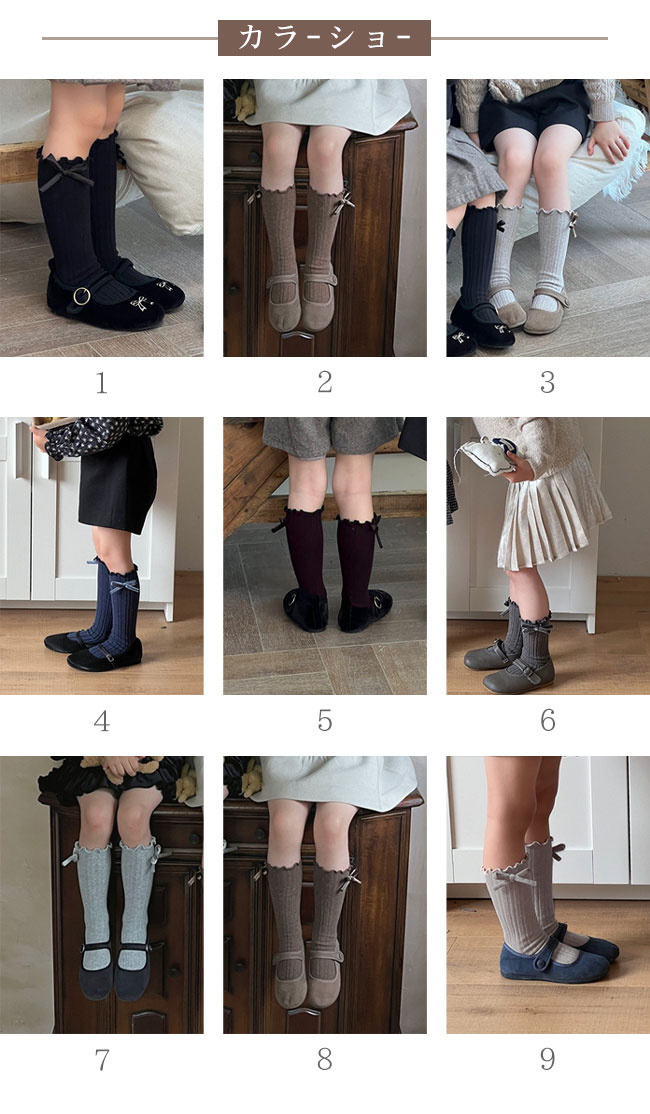 カラーショー

1

2

3

4

5

6

7

8

9