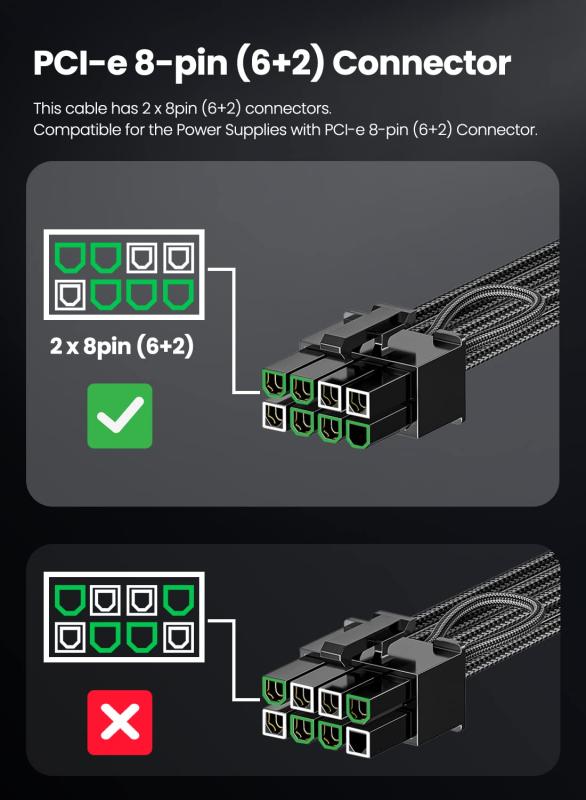 PCI-e 8-pin (6+2) Connector

This cable has 2 x 8pin (6+2) connectors.
Compatible for the Power Supplies with PCI-e 8-pin (6+2) Connector.

2 x 8pin (6+2)