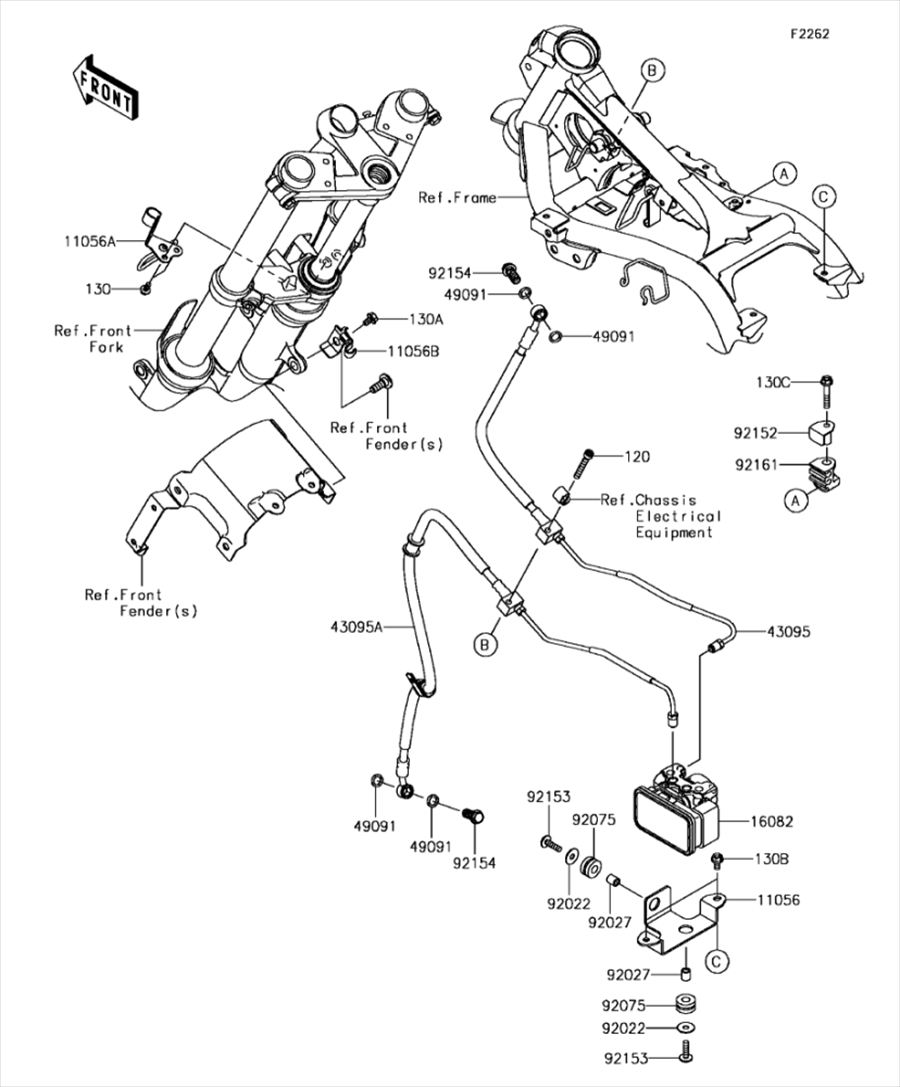 F2262

FRONT

B

A

C

Ref.Frame

11056A

130

Ref.Front Fork

130A

11056B

Ref.Front Fender(s)

92154

49091

49091

130C

92152

92161

A

120

Ref.Chassis Electrical Equipment

Ref.Front Fender(s)

43095A

B

43095

49091

49091

92154

92153

92075

92022

92027

16082

130B

11056

C

92027

92075

92022

92153