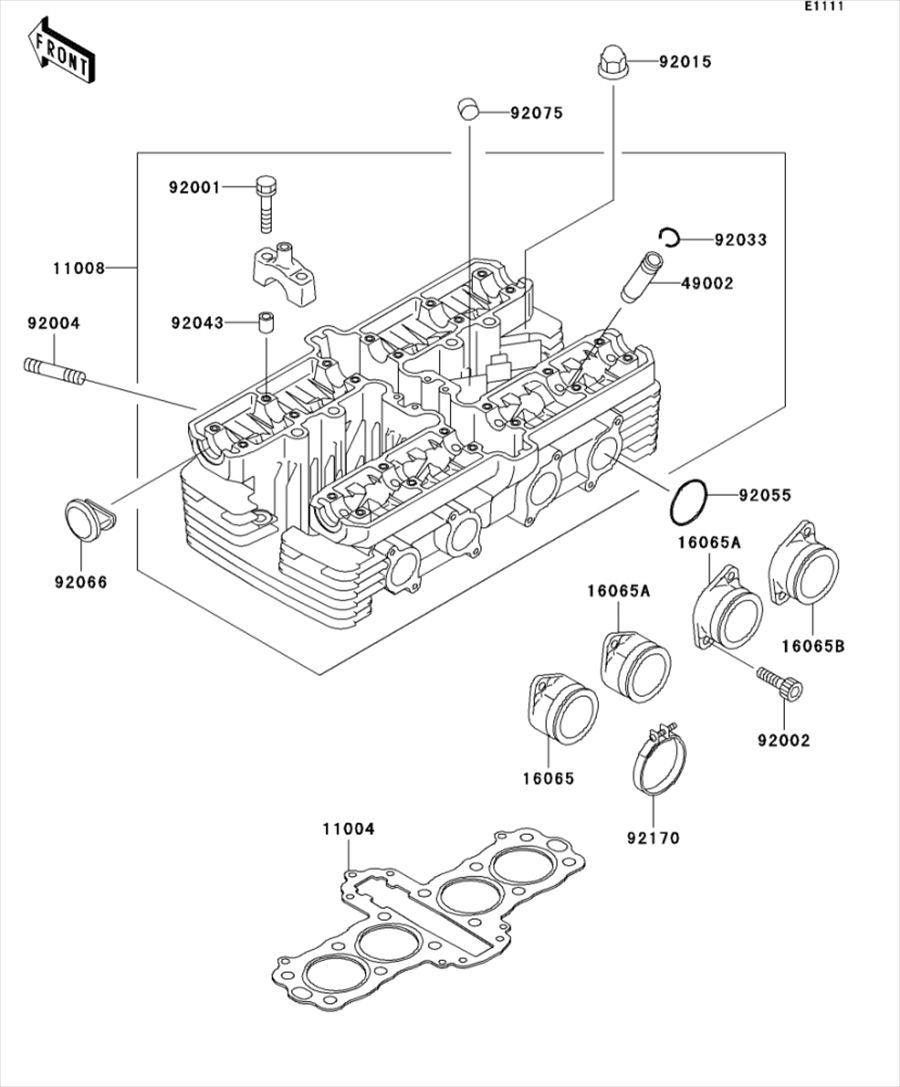 E1111

FRONT

92015

92075

92001

92033

11008

49002

92004

92043

92055

92066

16065A

16065A

16065B

92002

16065

92170

11004