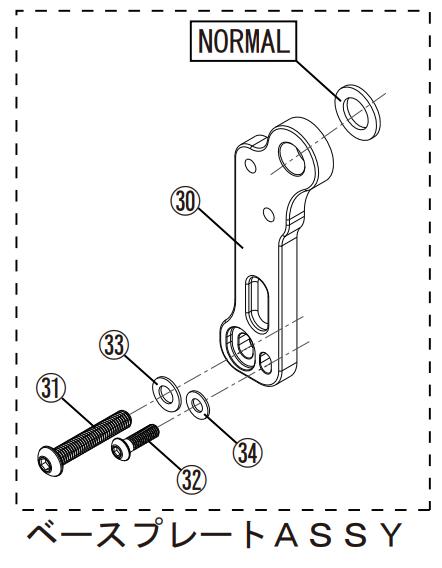 NORMAL

30

33

31

34

32

ベースプレートＡＳＳＹ