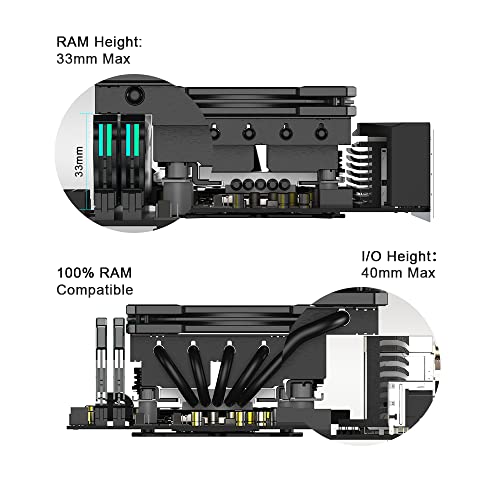 RAM Height:
33mm Max

33mm

100% RAM
Compatible

I/O Height:
40mm Max