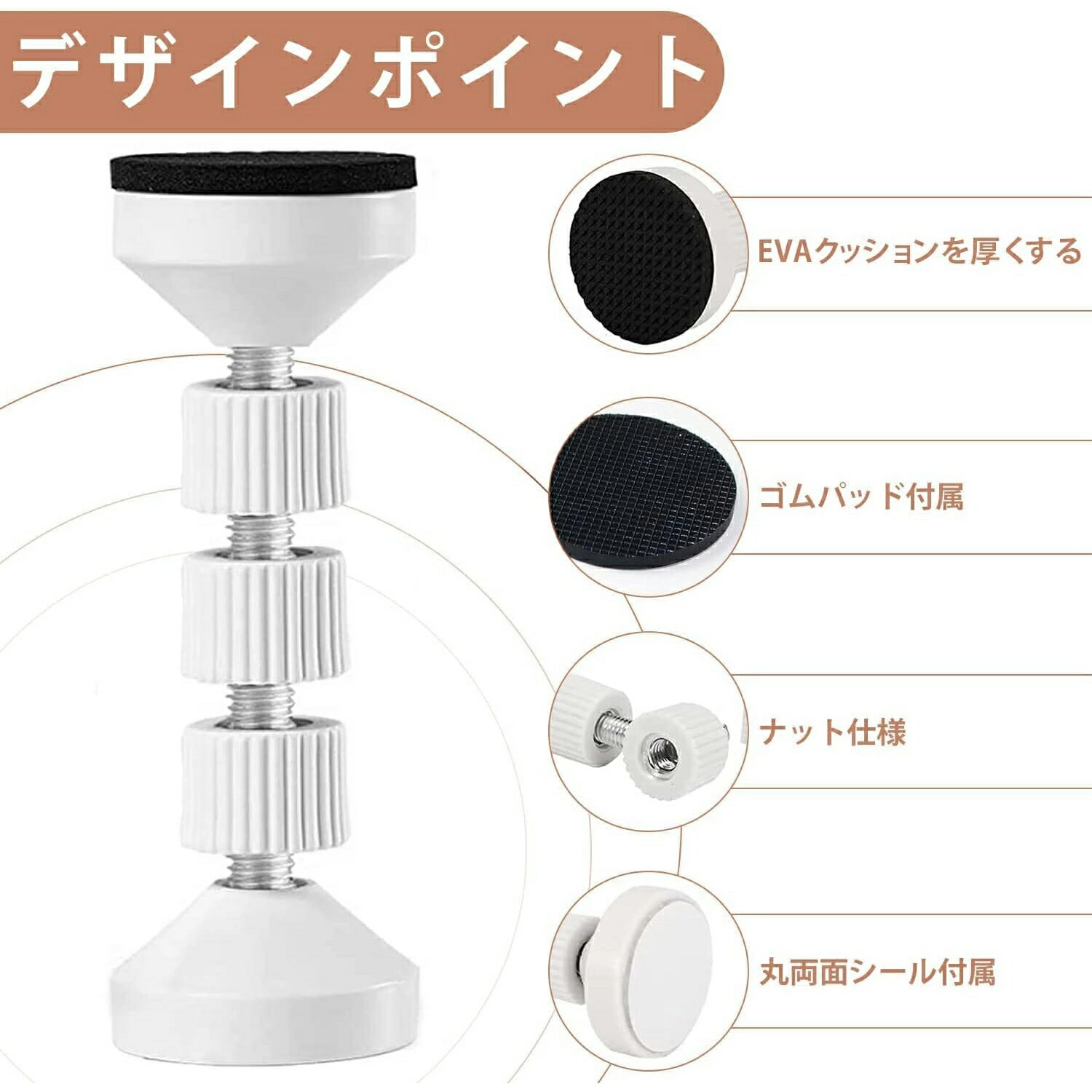 デザインポイント

EVAクッションを厚くする

ゴムパッド付属

ナット仕様

丸両面シール付属