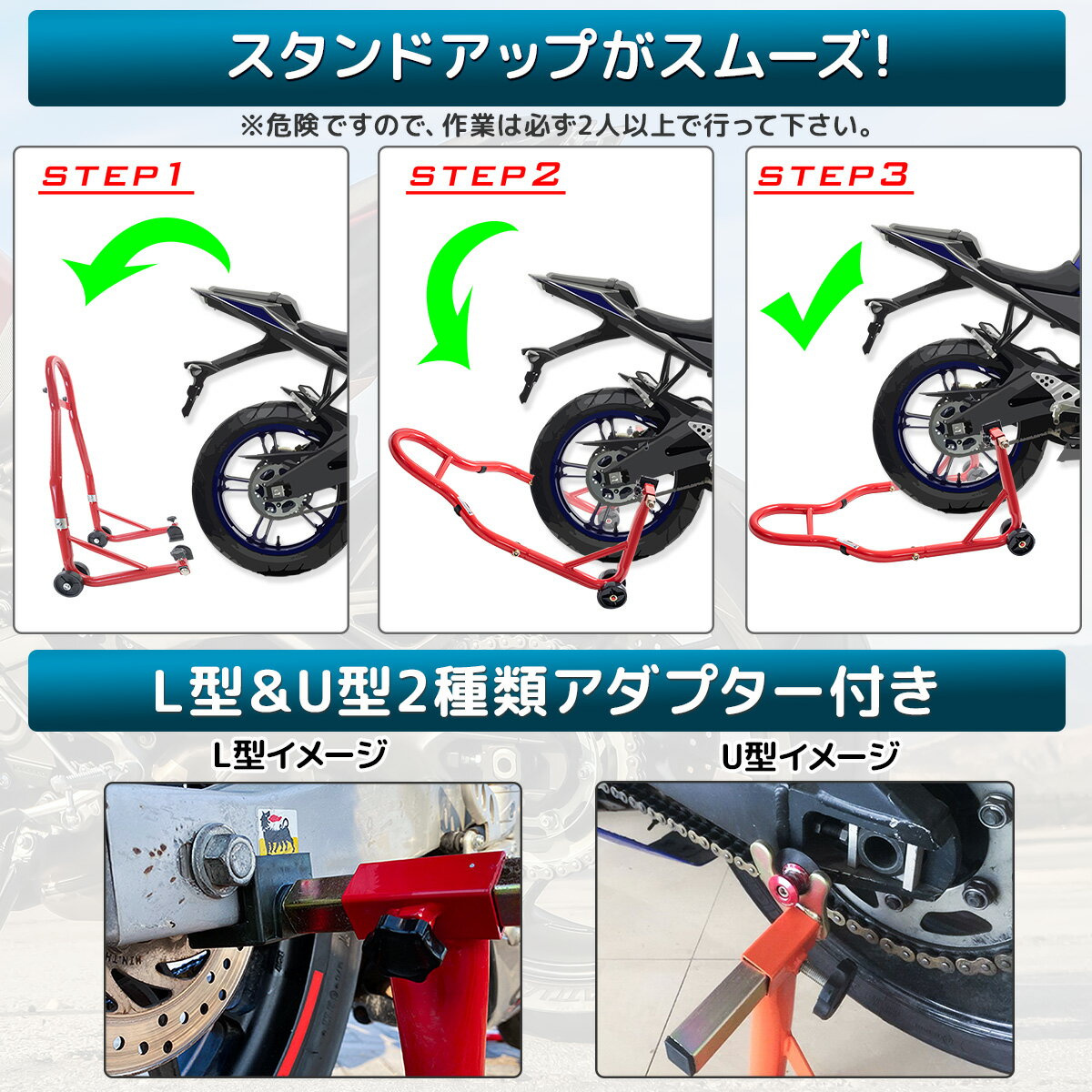 スタンドアップがスムーズ!

※危険ですので、作業は必ず2人以上で行って下さい。

STEP1

STEP2

STEP3

L型&U型2種類アダプター付き

L型イメージ

U型イメージ