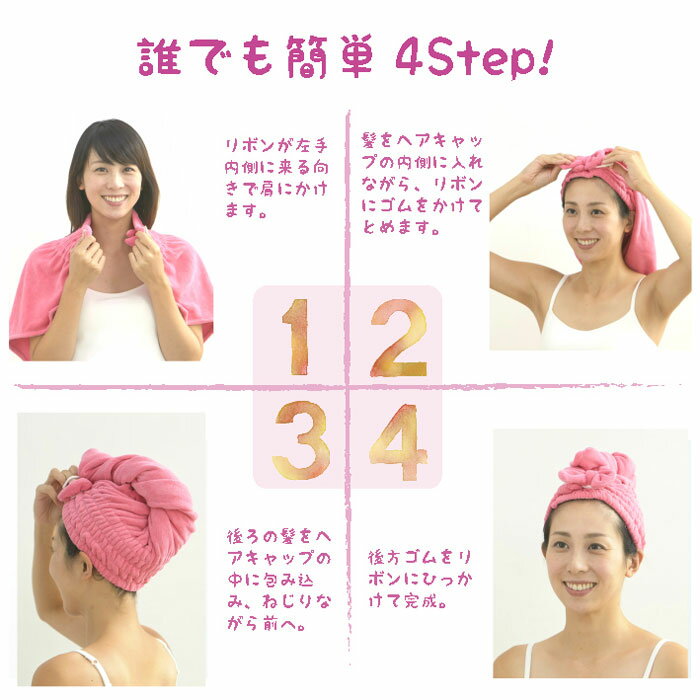 誰でも簡単 4Step!

リボンが左手内側に来る向きで肩にかけます。

髪をヘアキャップの内側に入れながら、リボンにゴムをかけてとめます。

1

2

3

4

後ろの髪をヘアキャップの中に包み込み、ねじりながら前へ。

後方ゴムをリボンにひっかけて完成。