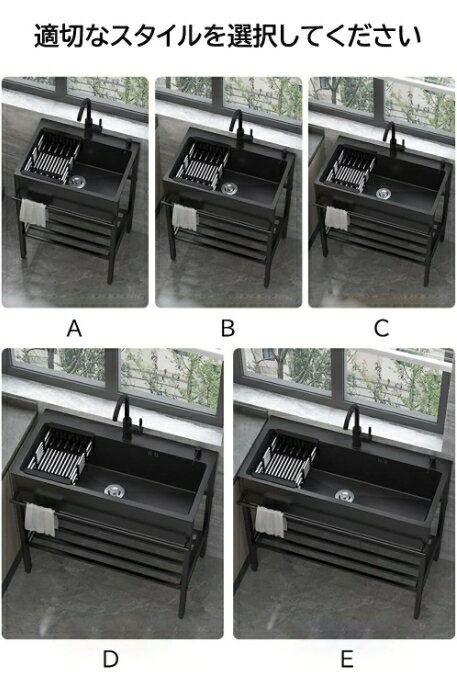 適切なスタイルを選択してください

A

B

C

D

E