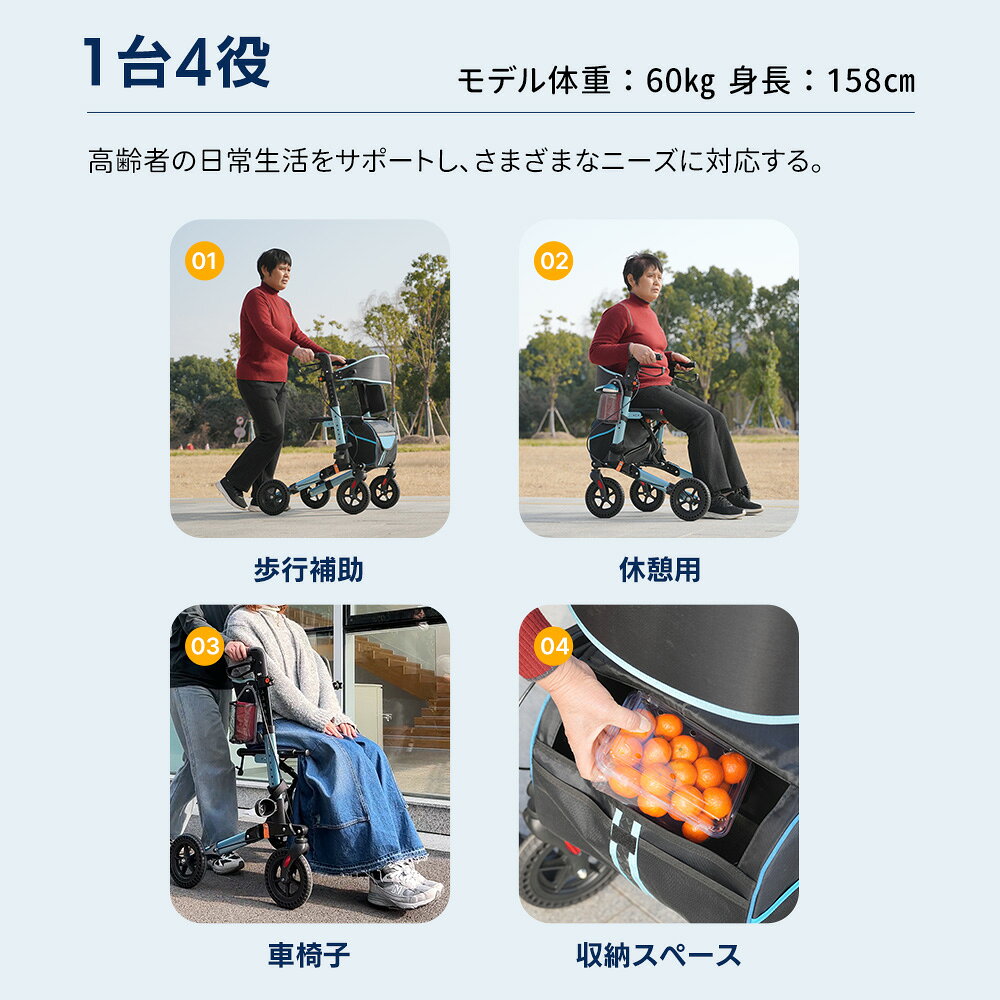 1台4役

モデル体重：60kg 身長：158cm

高齢者の日常生活をサポートし、さまざまなニーズに対応する。

01

歩行補助

02

休憩用

03

車椅子

04

収納スペース