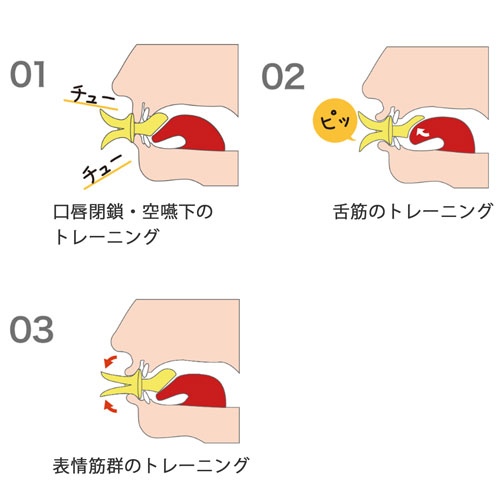 01

チュー

チュー

口唇閉鎖・空嚥下のトレーニング

02

ピッ

舌筋のトレーニング

03

表情筋群のトレーニング