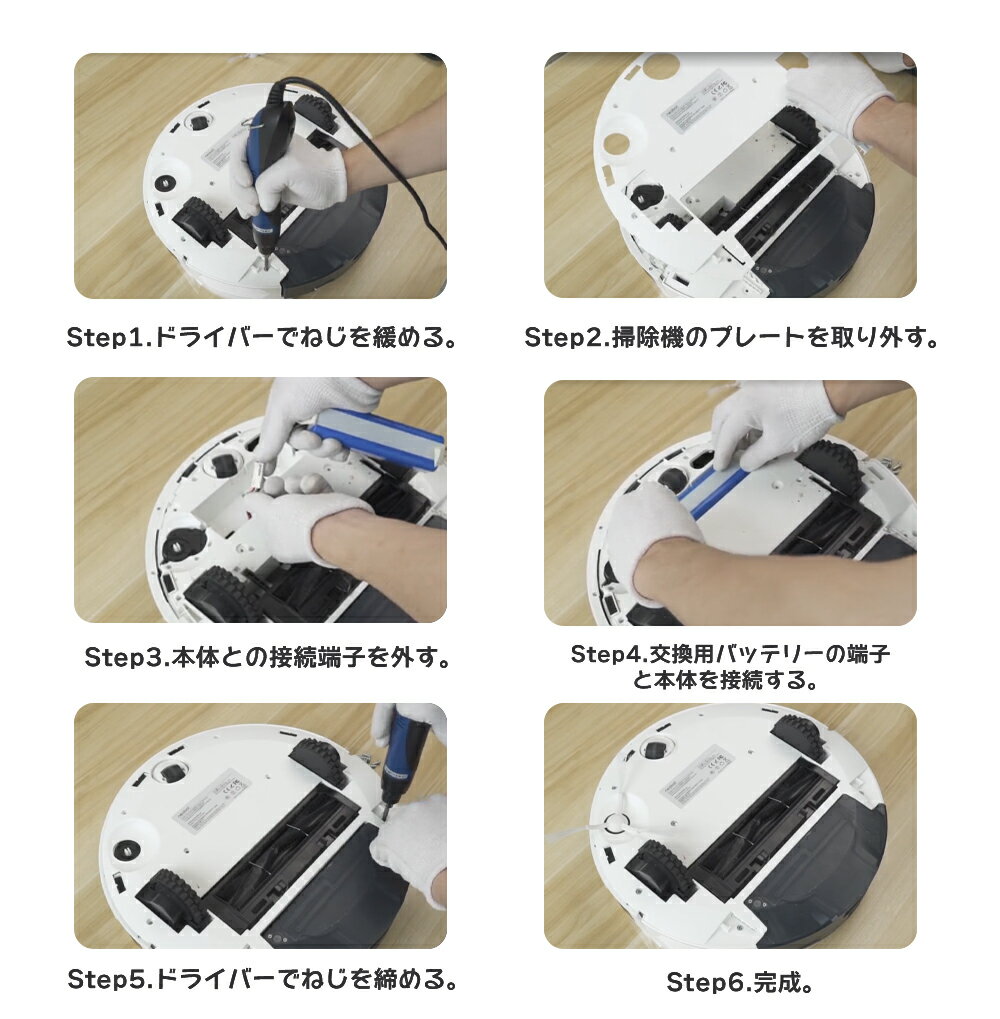 Step1.ドライバーでねじを緩める。

Step2.掃除機のプレートを取り外す。

Step3.本体との接続端子を外す。

Step4.交換用バッテリーの端子と本体を接続する。

Step5.ドライバーでねじを締める。

Step6.完成。