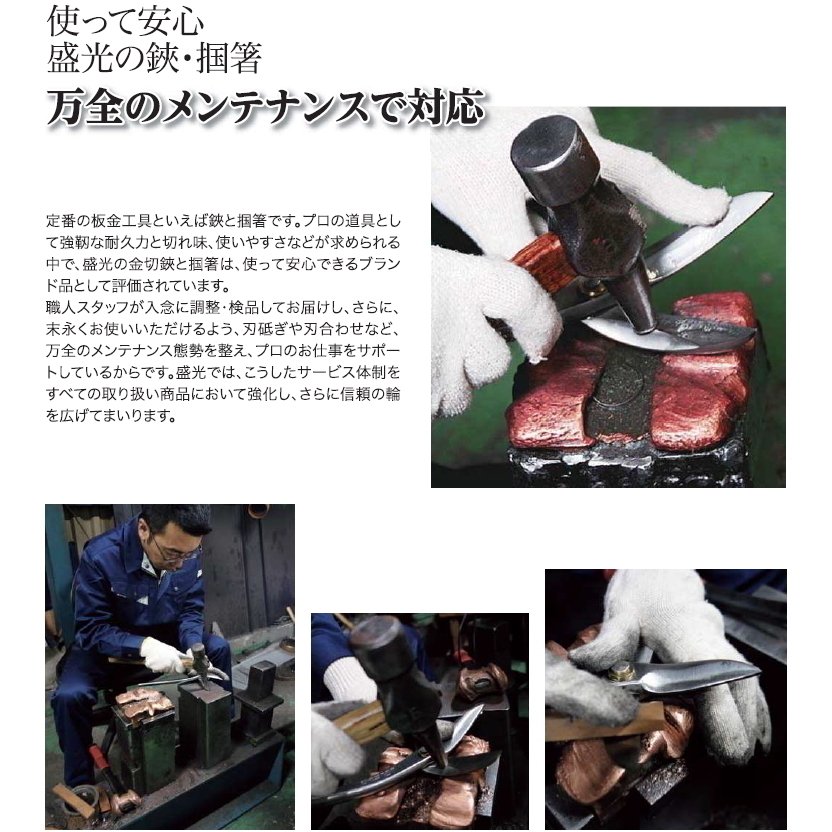 使って安心
盛光の鋏・掴箸
万全のメンテナンスで対応

定番の板金工具といえば鋏と掴箸です。プロの道具として強靭な耐久力と切れ味、使いやすさなどが求められる中で、盛光の金切鋏と掴箸は、使って安心できるブランド品として評価されています。
職人スタッフが入念に調整・検品してお届けし、さらに、末永くお使いいただけるよう、刃砥ぎや刃合わせなど、万全のメンテナンス態勢を整え、プロのお仕事をサポートしているからです。盛光では、こうしたサービス体制をすべての取り扱い商品において強化し、さらに信頼の輪を広げてまいります。