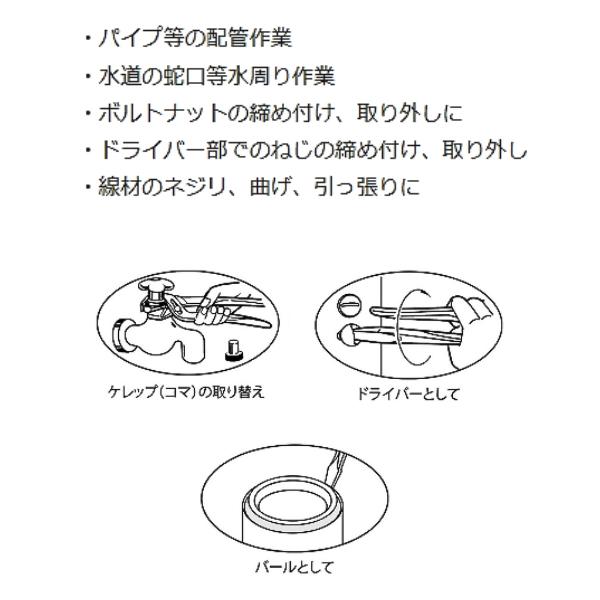 ・パイプ等の配管作業
・水道の蛇口等水周り作業
・ボルトナットの締め付け、取り外しに
・ドライバー部でのねじの締め付け、取り外し
・線材のネジリ、曲げ、引っ張りに

ケレップ(コマ)の取り替え

ドライバーとして

バールとして